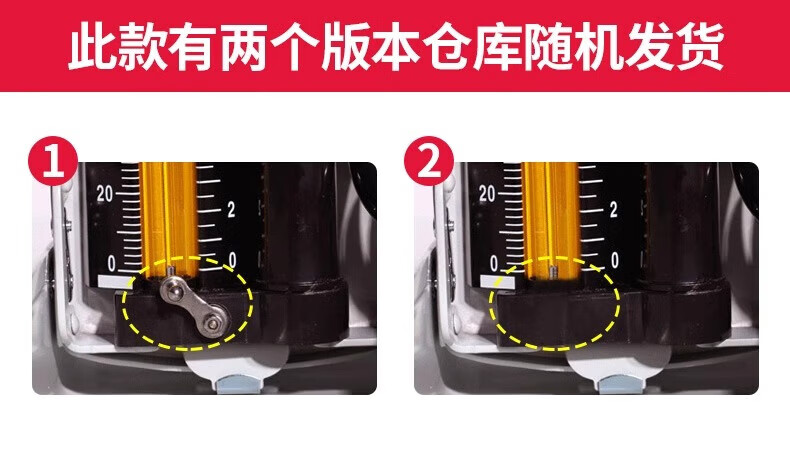 此款有两个版本仓库随机发货

1

20
0
2
0

2

20
0
2
0