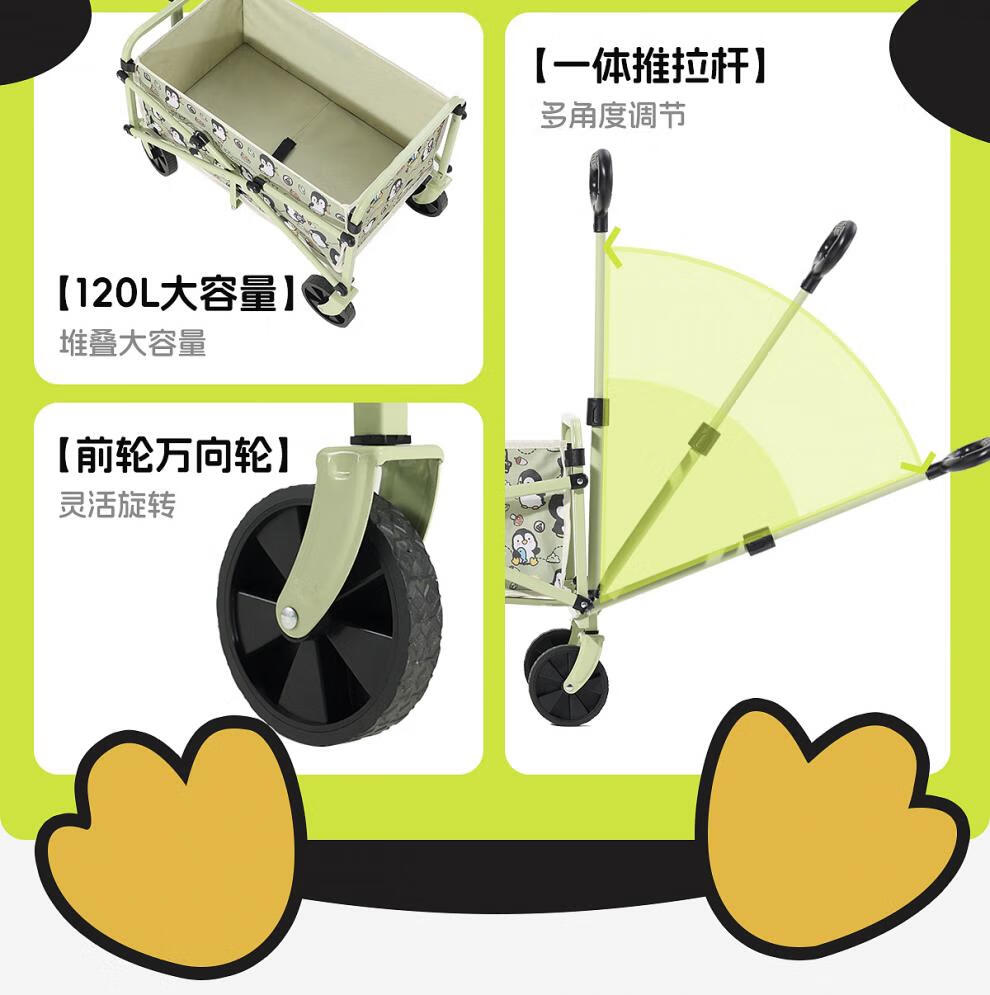 【120L大容量】
堆叠大容量

【前轮万向轮】
灵活旋转

【一体推拉杆】
多角度调节