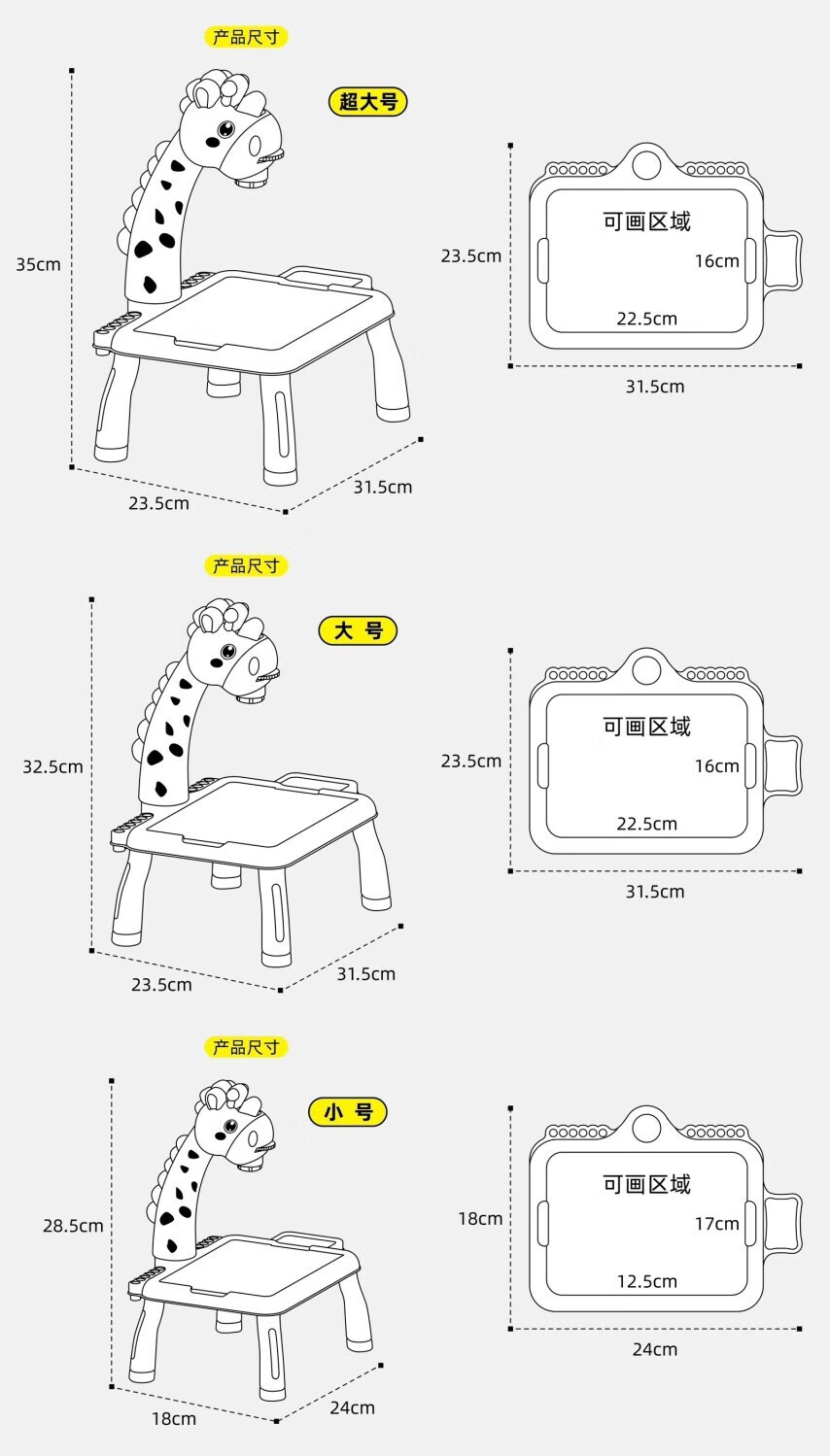 产品尺寸

超大号

35cm

23.5cm

31.5cm

23.5cm

可画区域

16cm

22.5cm

31.5cm

产品尺寸

大 号

32.5cm

23.5cm

31.5cm

23.5cm

可画区域

16cm

22.5cm

31.5cm

产品尺寸

小 号

28.5cm

18cm

24cm

18cm

可画区域

17cm

12.5cm

24cm