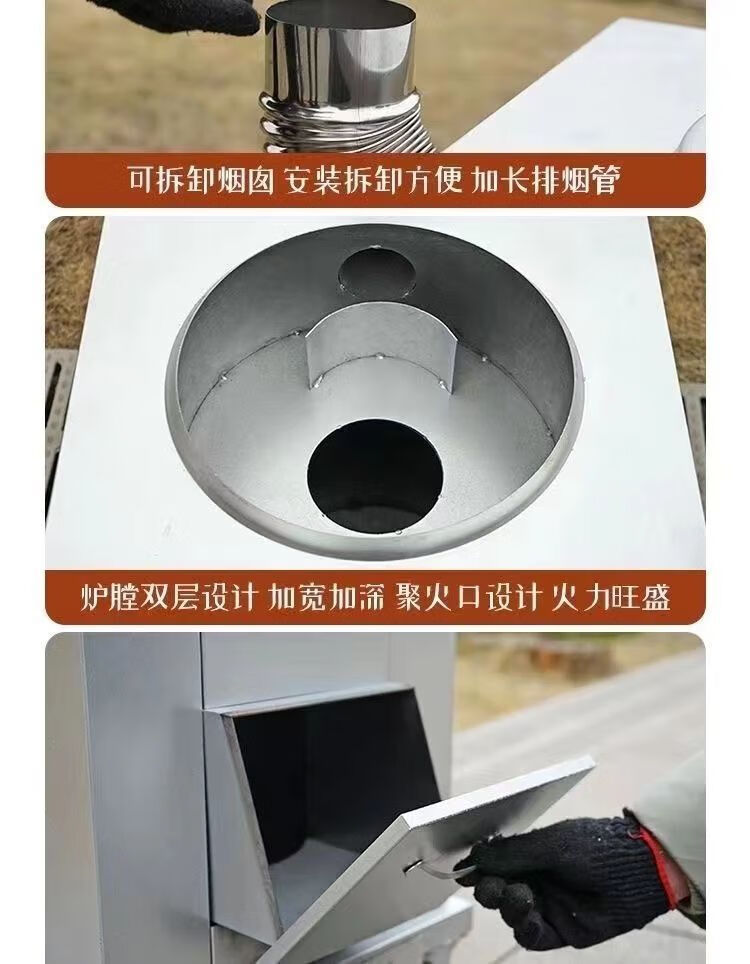 可拆卸烟囱 安装拆卸方便 加长排烟管

炉膛双层设计 加宽加深 聚火口设计 火力旺盛