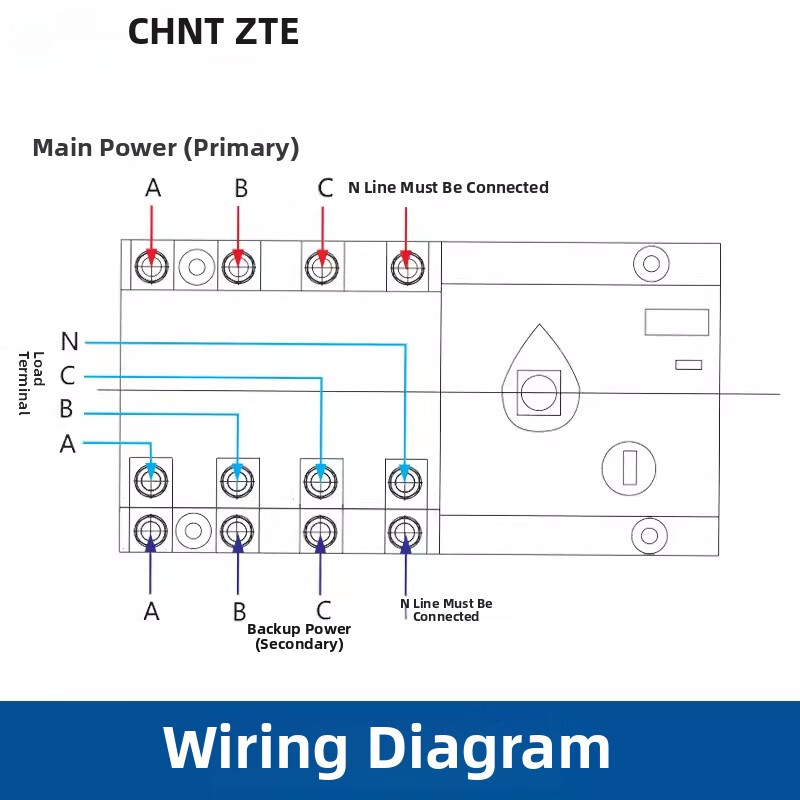 CHNT ZTE

Main Power (Primary)

A B C N Line Must Be Connected

Load Terminal

N
C
B
A

A B C N Line Must Be Connected

Backup Power (Secondary)

Wiring Diagram