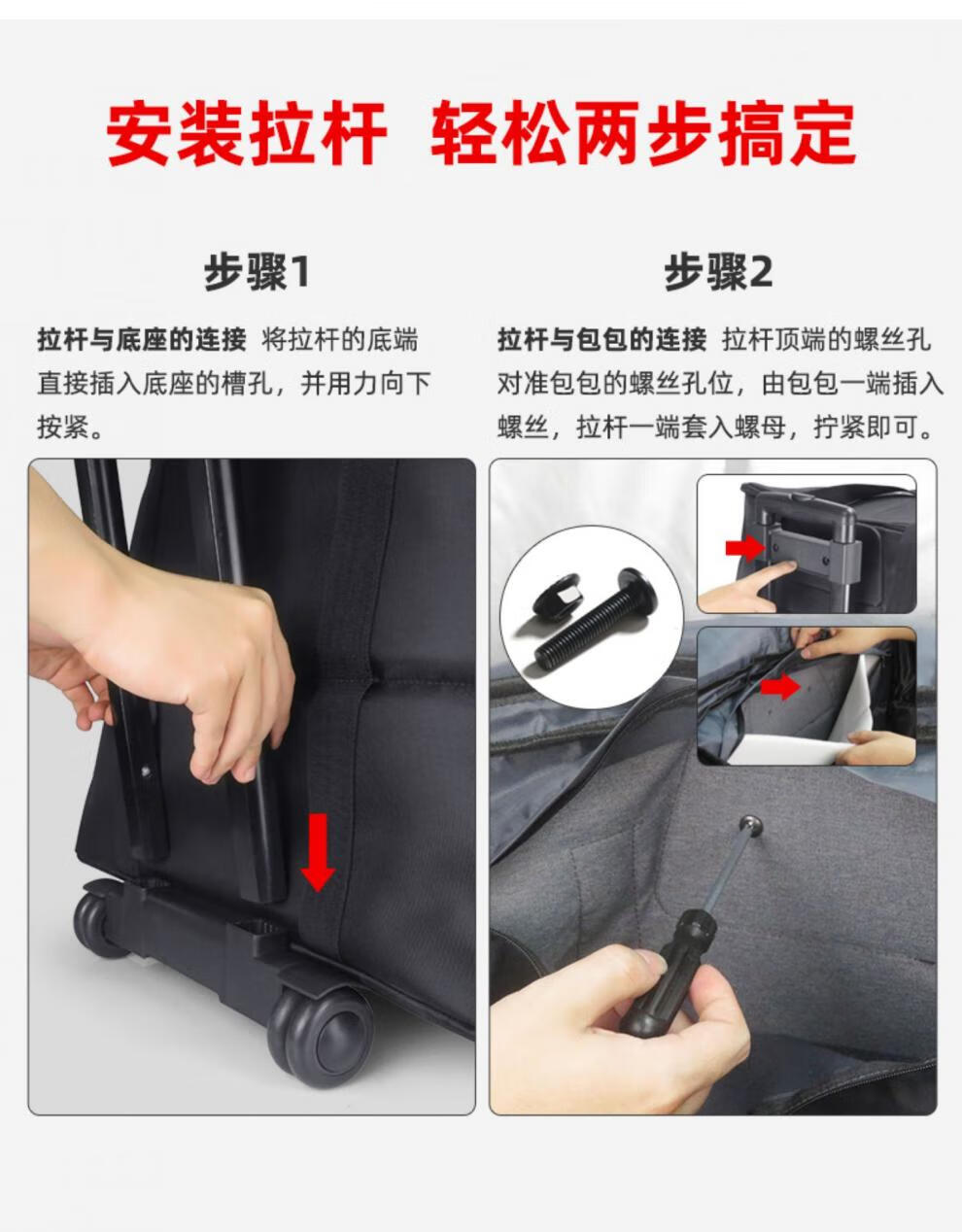 安装拉杆 轻松两步搞定

步骤1

拉杆与底座的连接 将拉杆的底端直接插入底座的槽孔，并用力向下按紧。

步骤2

拉杆与包包的连接 拉杆顶端的螺丝孔对准包包的螺丝孔位，由包包一端插入螺丝，拉杆一端套入螺母，拧紧即可。