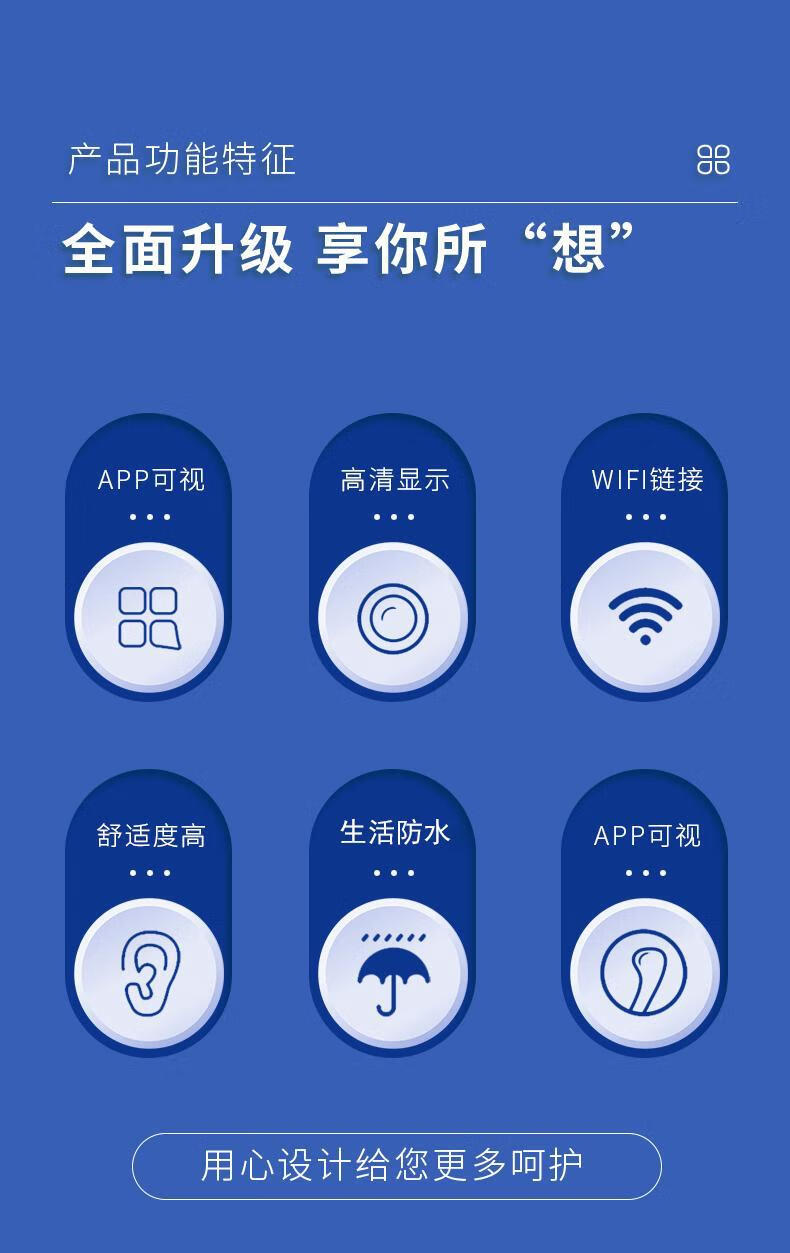 产品功能特征

全面升级 享你所“想”

APP可视

高清显示

WIFI链接

舒适度高

生活防水

APP可视

用心设计给您更多呵护