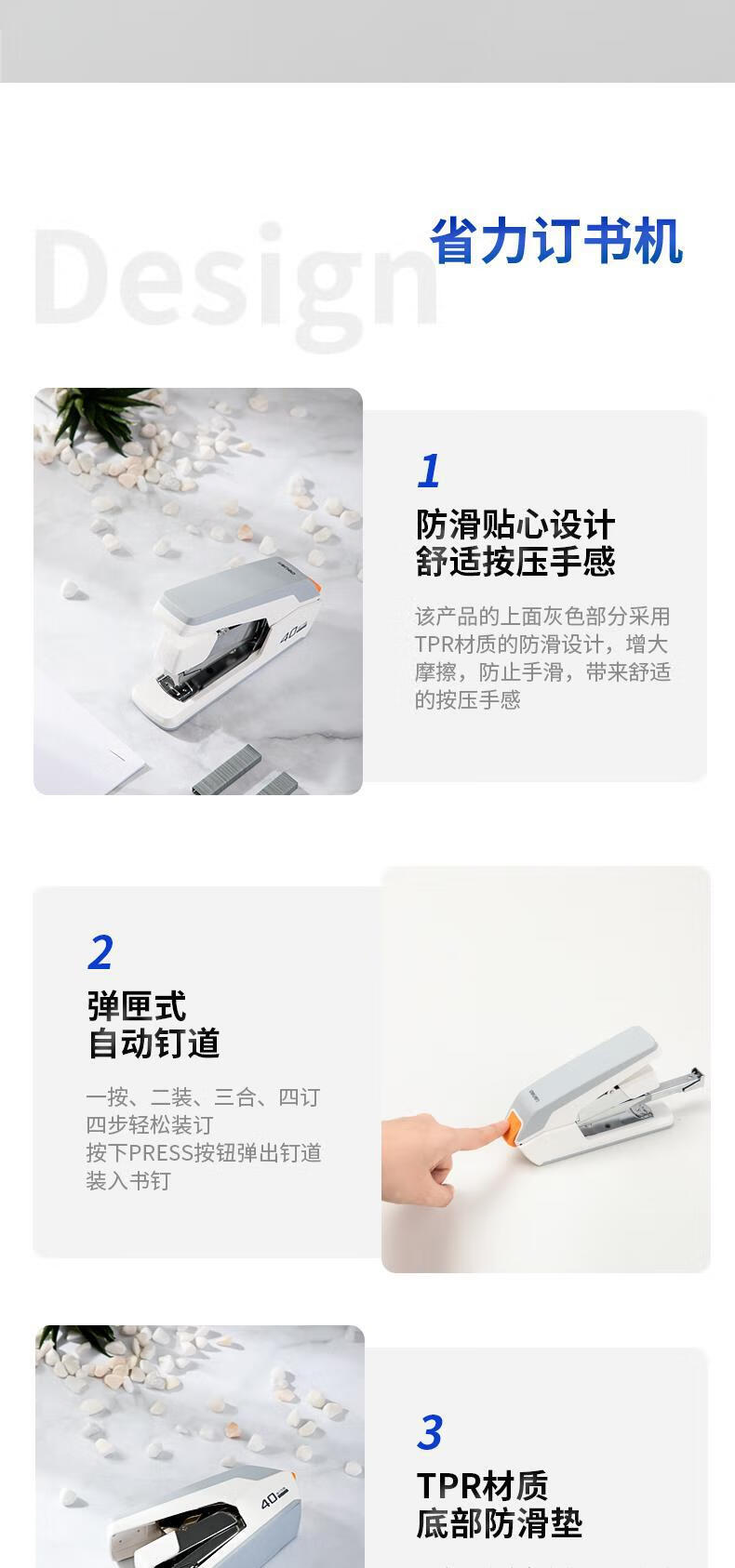 Design

省力订书机

1
防滑贴心设计
舒适按压手感

该产品的上面灰色部分采用TPR材质的防滑设计，增大摩擦，防止手滑，带来舒适的按压手感

40

2
弹匣式
自动钉道

一按、二装、三合、四订
四步轻松装订
按下PRESS按钮弹出钉道
装入书钉

3
TPR材质
底部防滑垫

40