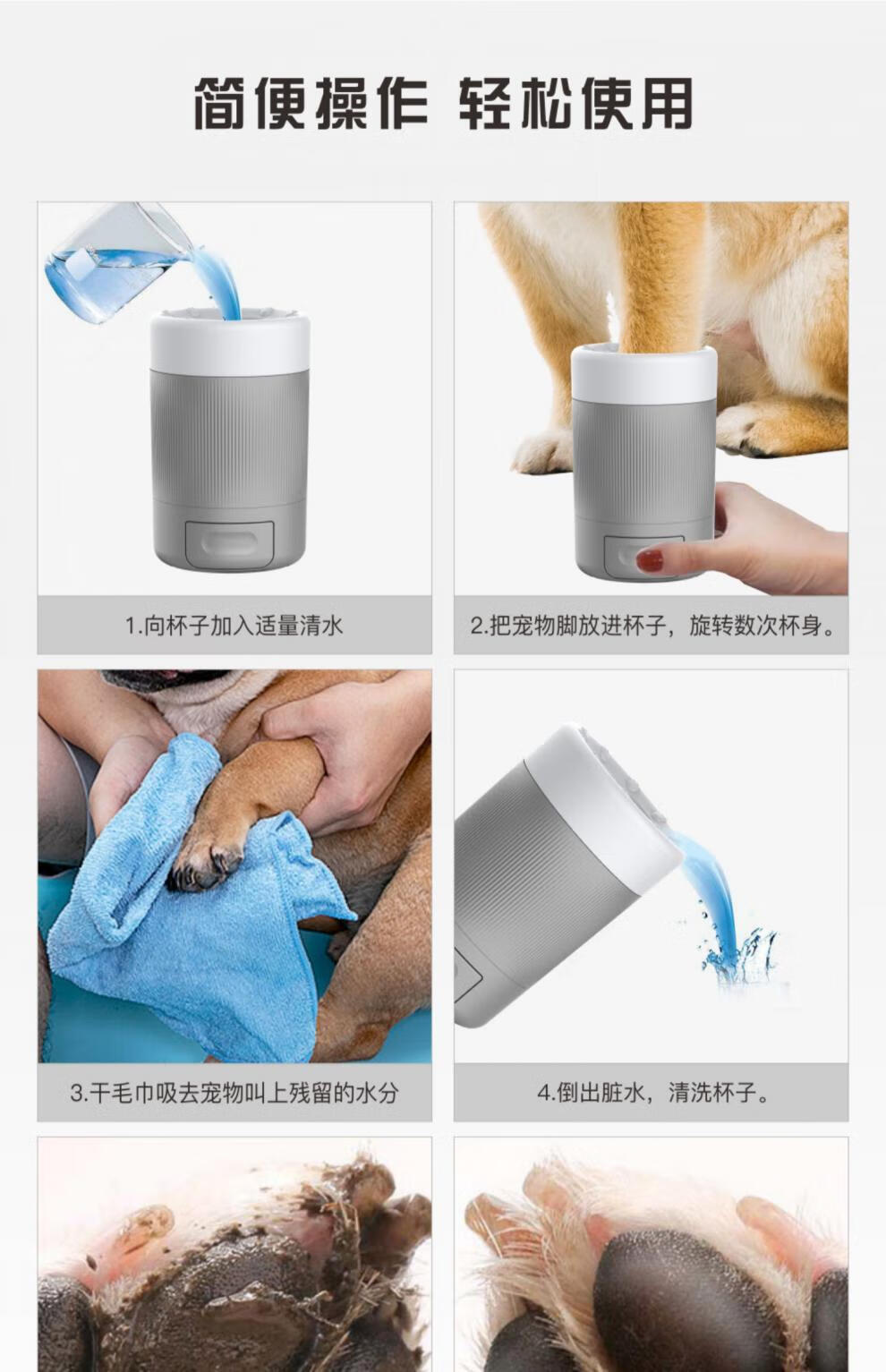 简便操作 轻松使用

1.向杯子加入适量清水

2.把宠物脚放进杯子，旋转数次杯身。

3.干毛巾吸去宠物叫上残留的水分

4.倒出脏水，清洗杯子。