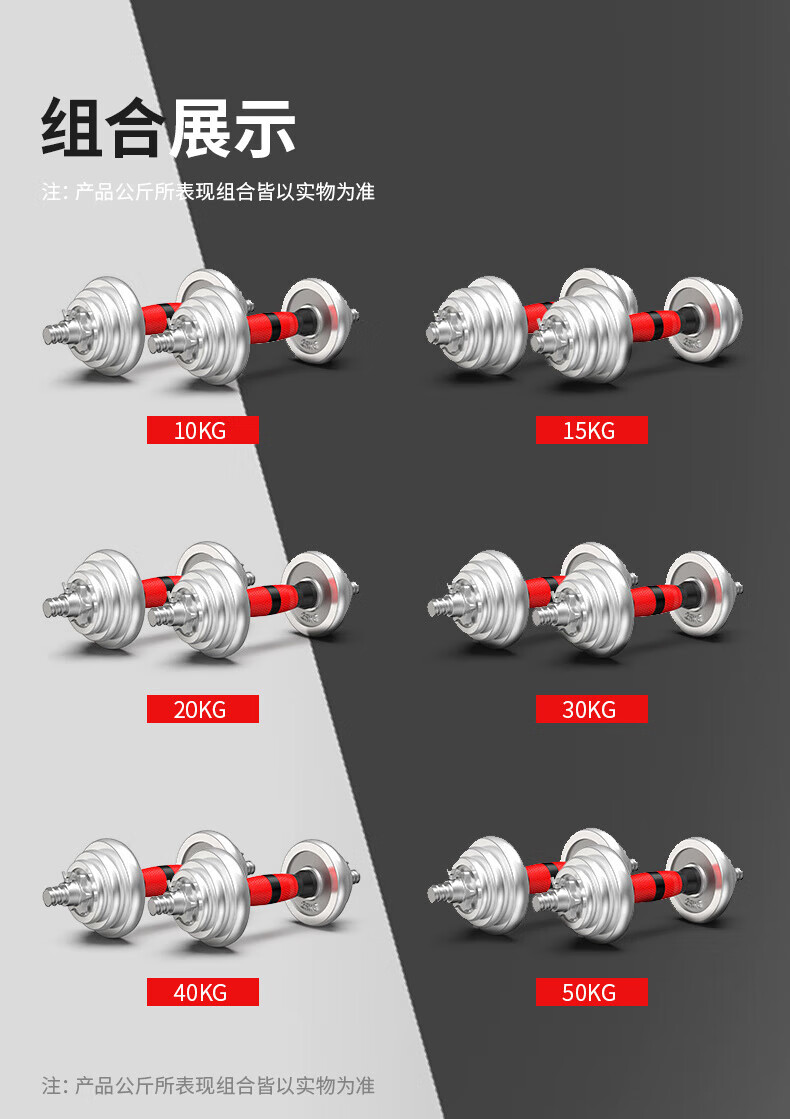 组合展示

注：产品公斤所表现组合皆以实物为准

10KG

15KG

20KG

30KG

40KG

50KG

注：产品公斤所表现组合皆以实物为准