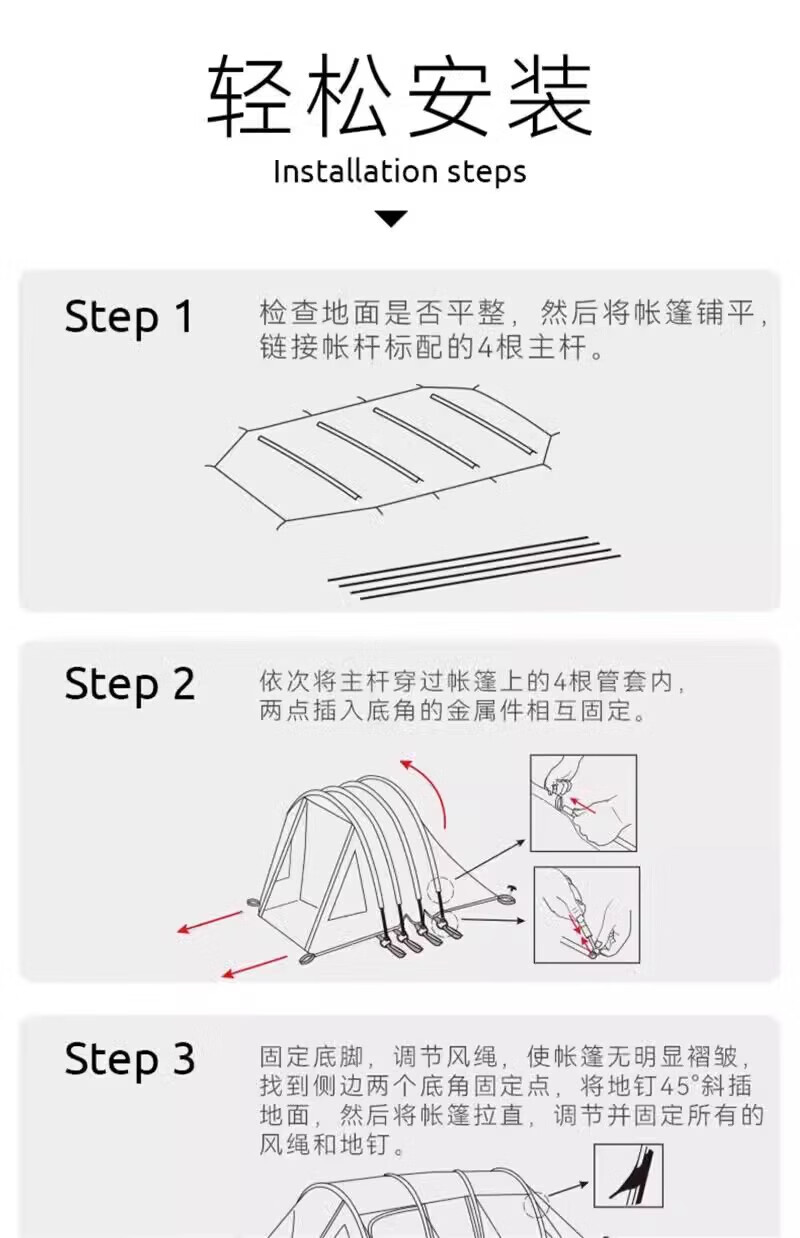 轻松安装
Installation steps

Step 1
检查地面是否平整，然后将帐篷铺平，链接帐杆标配的4根主杆。

Step 2
依次将主杆穿过帐篷上的4根管套内，两点插入底角的金属件相互固定。

Step 3
固定底脚，调节风绳，使帐篷无明显褶皱，找到侧边两个底角固定点，将地钉45°斜插地面，然后将帐篷拉直，调节并固定所有的风绳和地钉。