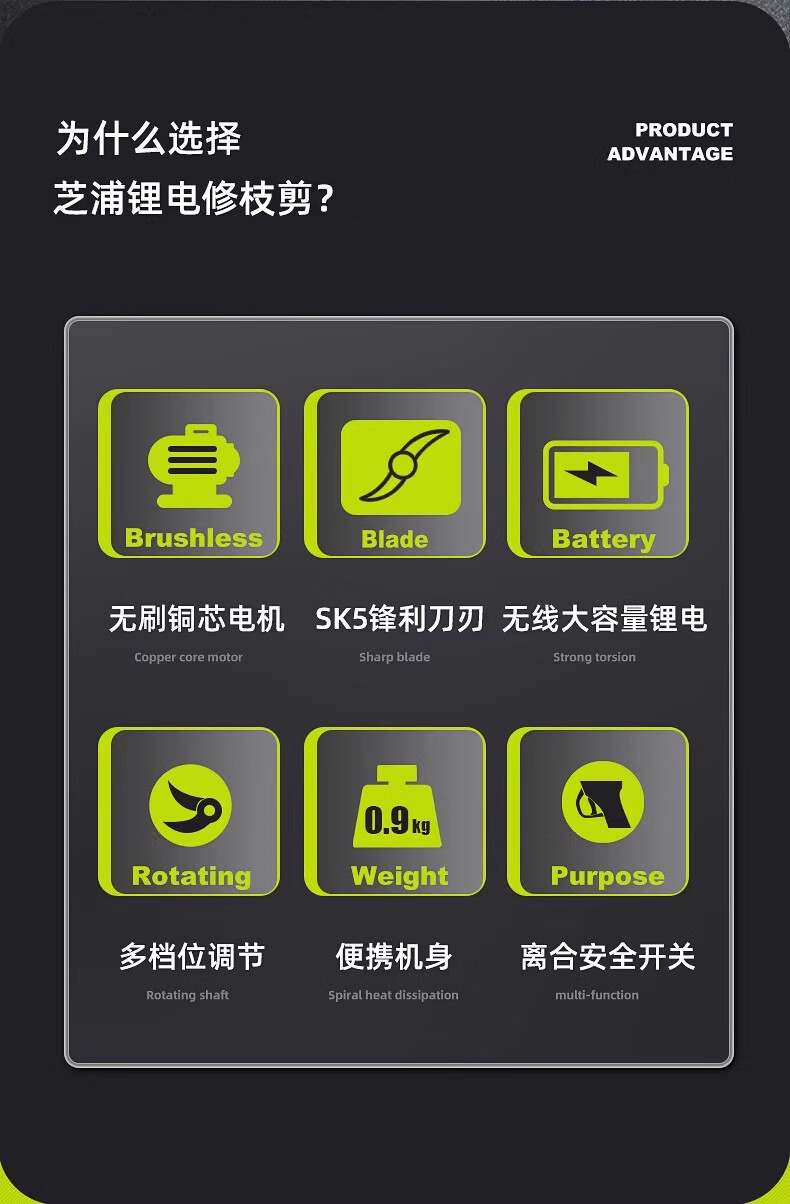 为什么选择
芝浦锂电修枝剪？

PRODUCT
ADVANTAGE

Brushless

无刷铜芯电机

Copper core motor

Blade

SK5锋利刀刃

Sharp blade

Battery

无线大容量锂电

Strong torsion

Rotating

多档位调节

Rotating shaft

0.9kg

Weight

便携机身

Spiral heat dissipation

Purpose

离合安全开关

multi-function