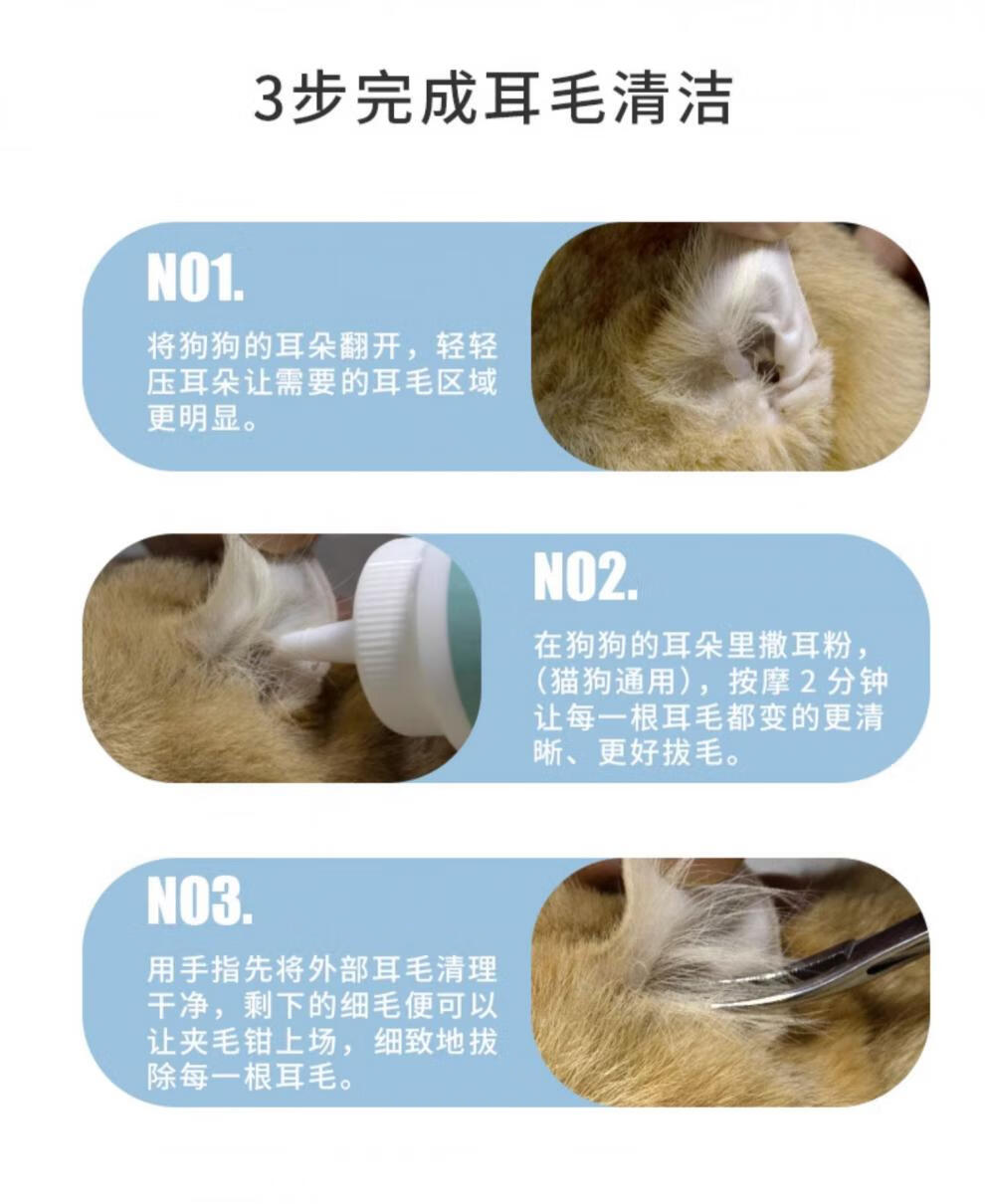 3步完成耳毛清洁

NO1.
将狗狗的耳朵翻开，轻轻压耳朵让需要的耳毛区域更明显。

NO2.
在狗狗的耳朵里撒耳粉，(猫狗通用)，按摩 2 分钟让每一根耳毛都变的更清晰、更好拔毛。

NO3.
用手指先将外部耳毛清理干净，剩下的细毛便可以让夹毛钳上场，细致地拔除每一根耳毛。