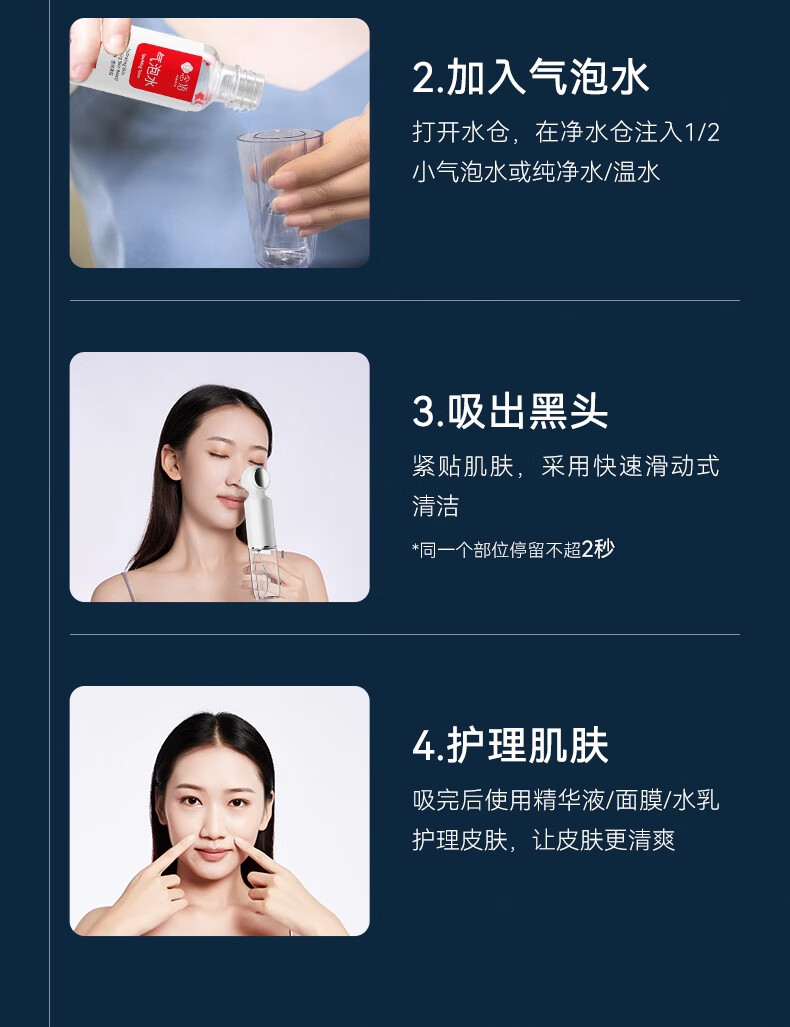 气泡水

2.加入气泡水

打开水仓，在净水仓注入1/2小气泡水或纯净水/温水

3.吸出黑头

紧贴肌肤，采用快速滑动式清洁

*同一个部位停留不超2秒

4.护理肌肤

吸完后使用精华液/面膜/水乳护理皮肤，让皮肤更清爽