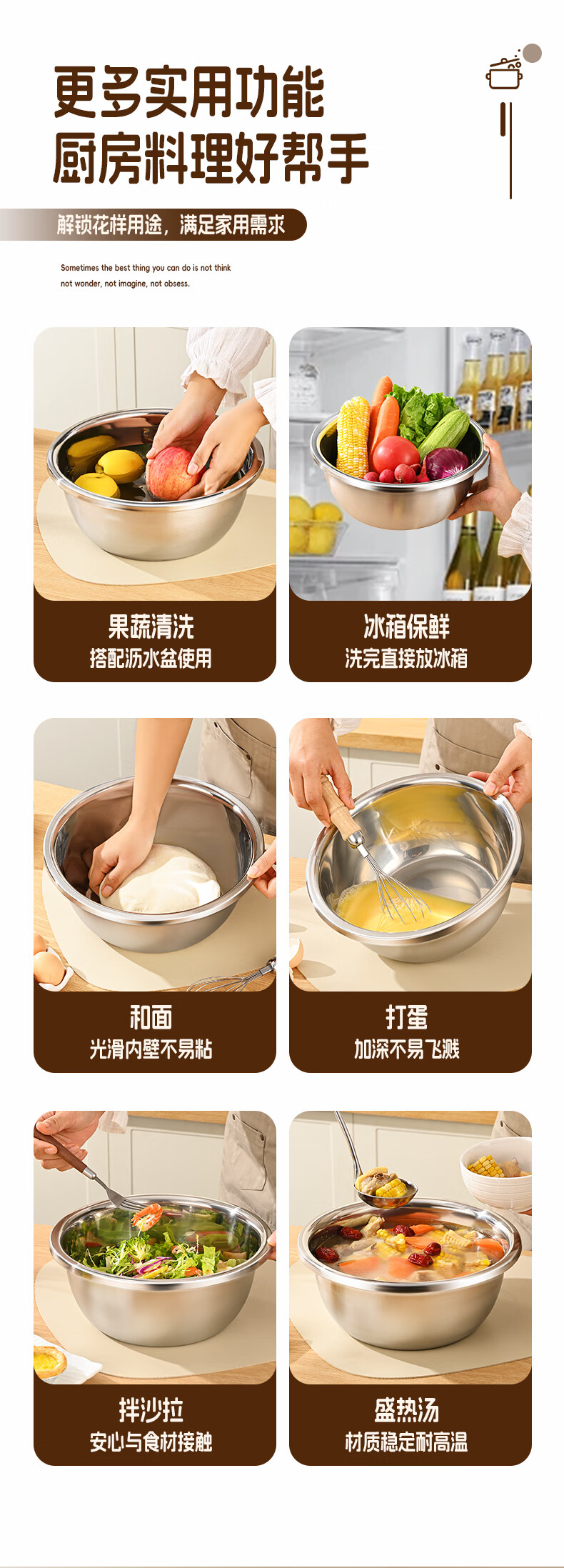 更多实用功能
厨房料理好帮手

解锁花样用途，满足家用需求

Sometimes the best thing you can do is not think not wonder, not imagine, not obsess.

果蔬清洗
搭配沥水盆使用

冰箱保鲜
洗完直接放冰箱

和面
光滑内壁不易粘

打蛋
加深不易飞溅

拌沙拉
安心与食材接触

盛热汤
材质稳定耐高温