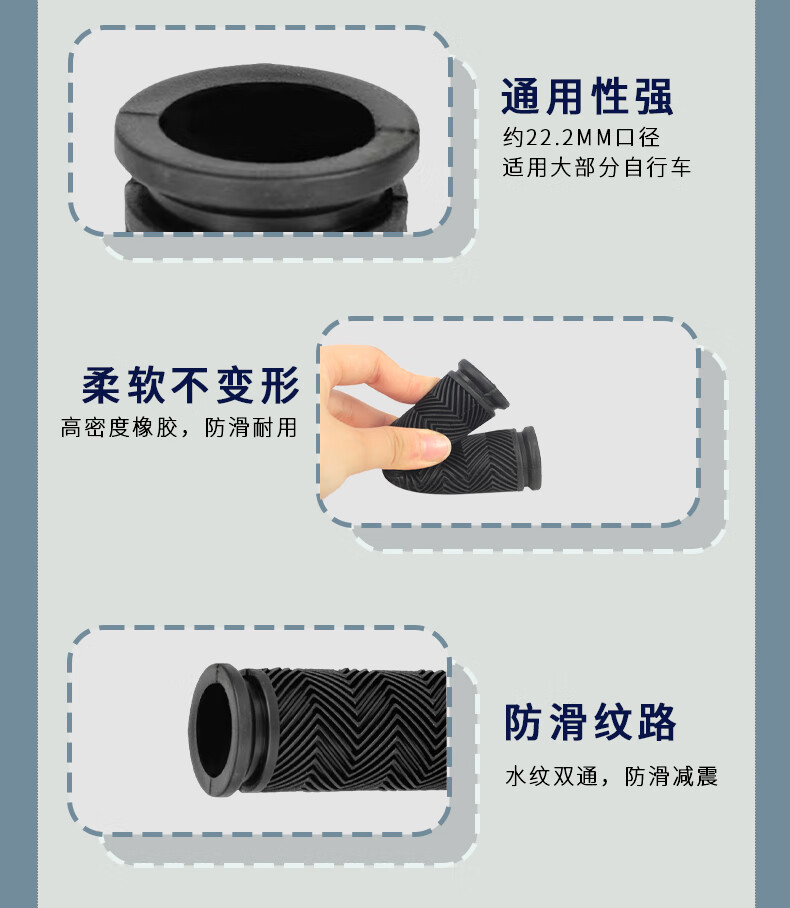 通用性强
约22.2MM口径
适用大部分自行车

柔软不变形
高密度橡胶，防滑耐用

防滑纹路
水纹双通，防滑减震