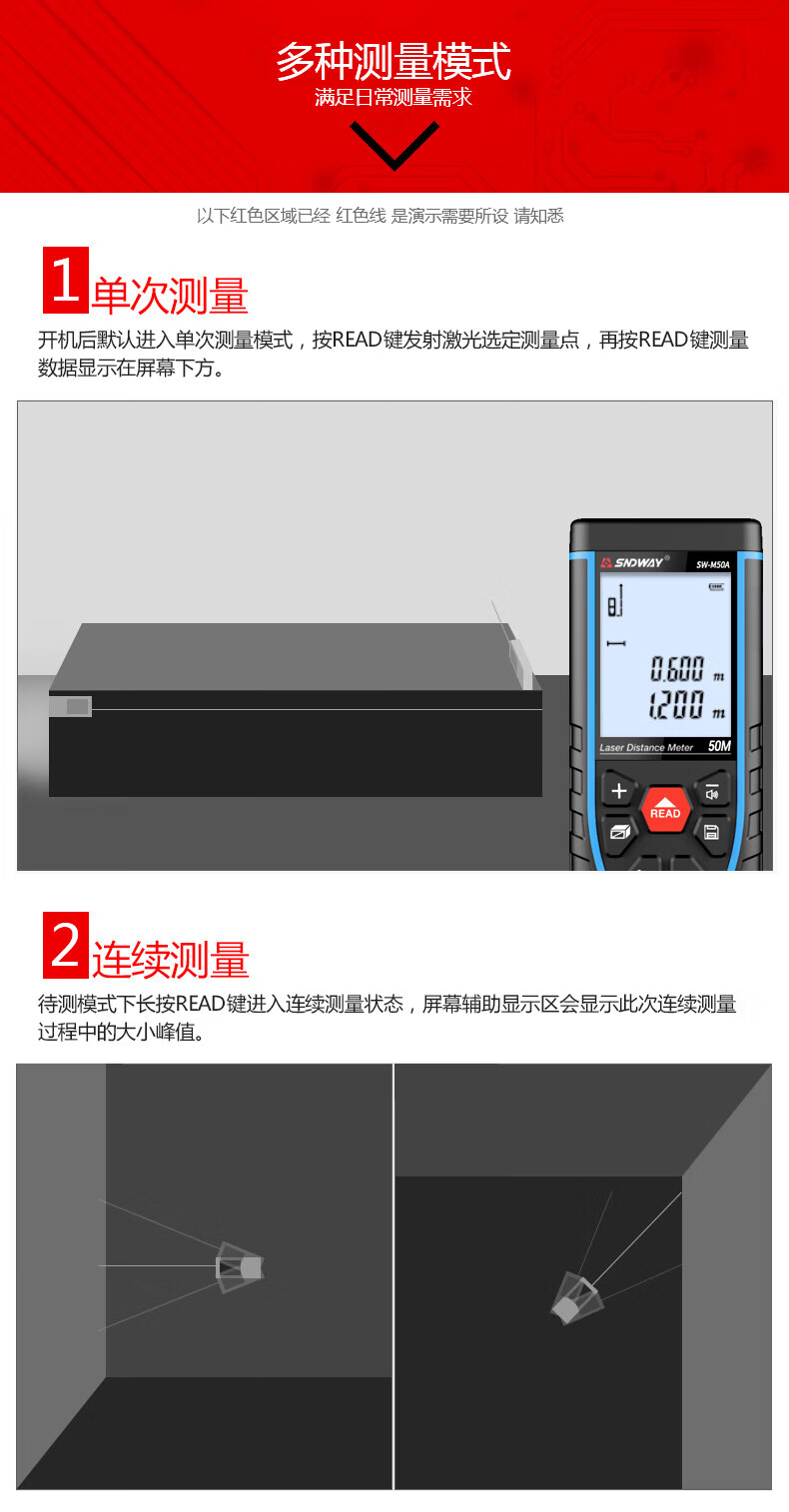 多种测量模式
满足日常测量需求

以下红色区域已经 红色线 是演示需要所设 请知悉

1 单次测量

开机后默认进入单次测量模式，按READ键发射激光选定测量点，再按READ键测量数据显示在屏幕下方。

SNDWAY SW-M50A

0.600 m
1.200 m

Laser Distance Meter 50M

READ

2 连续测量

待测模式下长按READ键进入连续测量状态，屏幕辅助显示区会显示此次连续测量过程中的大小峰值。