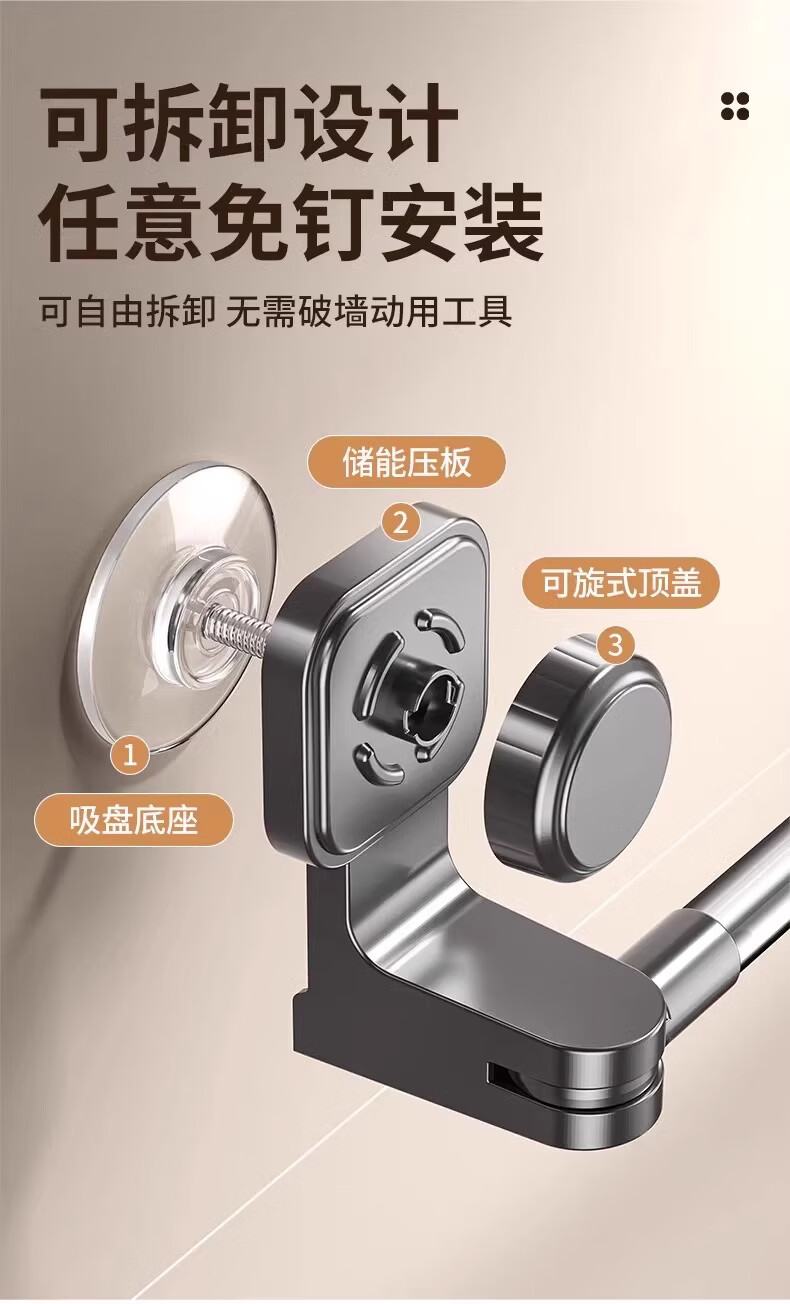 可拆卸设计
任意免钉安装

可自由拆卸 无需破墙动用工具

储能压板
2
可旋式顶盖
3
1
吸盘底座