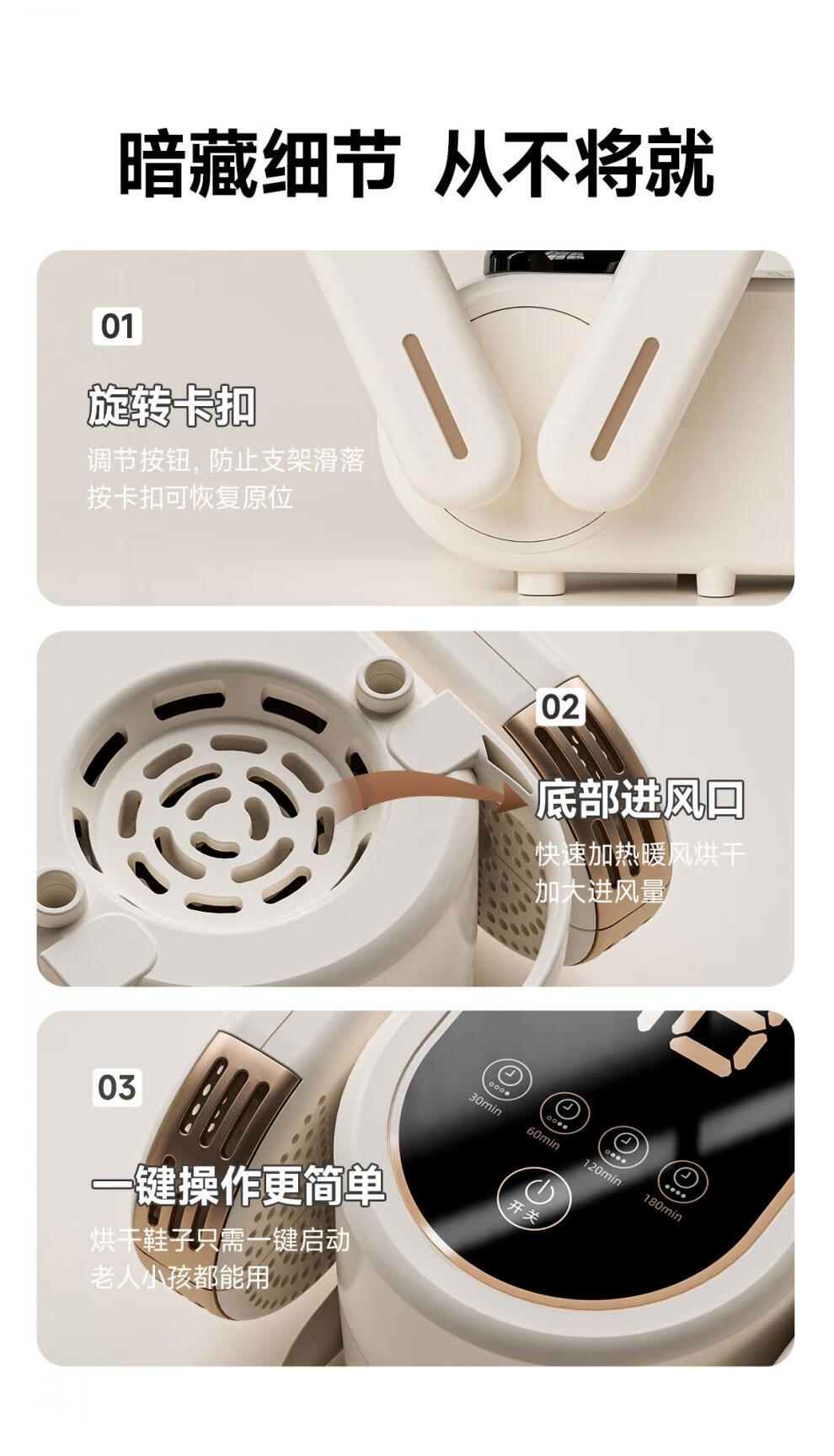 暗藏细节 从不将就

01

旋转卡扣

调节按钮，防止支架滑落
按卡扣可恢复原位

02

底部进风口

快速加热暖风烘干
加大进风量

03

一键操作更简单

烘干鞋子只需一键启动
老人小孩都能用

30min

60min

120min

180min

开关