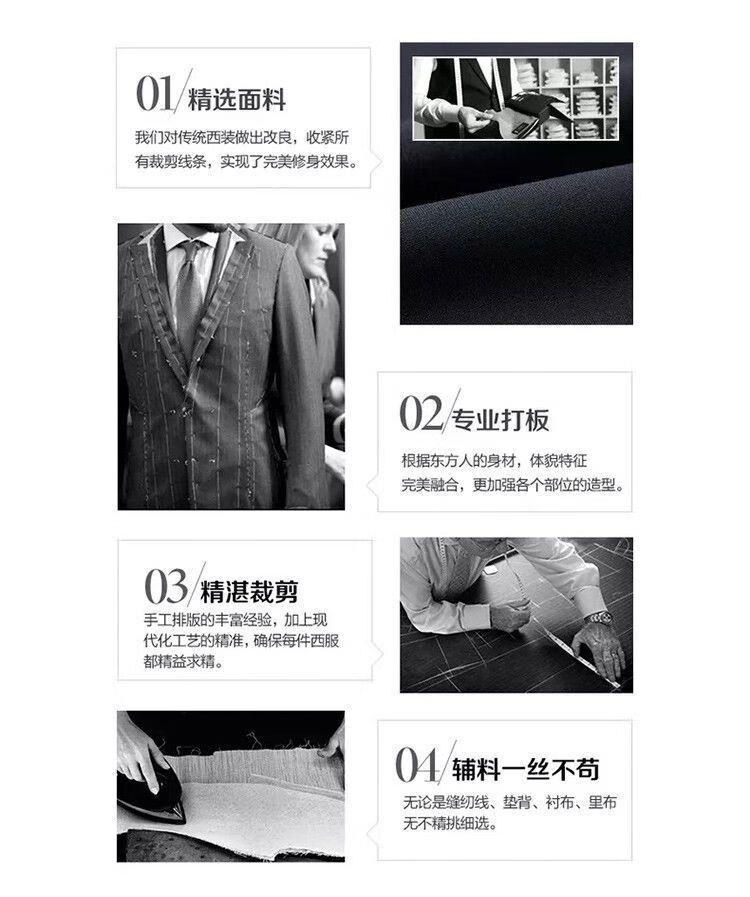 01/精选面料

我们对传统西装做出改良，收紧所有裁剪线条，实现了完美修身效果。

02/专业打板

根据东方人的身材，体貌特征完美融合，更加强各个部位的造型。

03/精湛裁剪

手工排版的丰富经验，加上现代化工艺的精准，确保每件西服都精益求精。

04/辅料一丝不苟

无论是缝纫线、垫背、衬布、里布无不精挑细选。