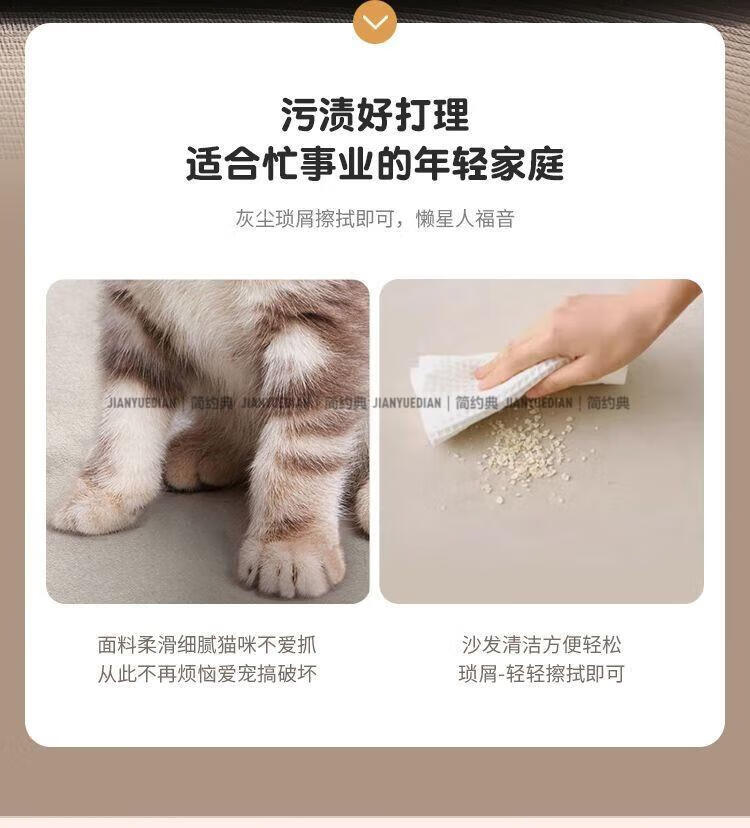 污渍好打理
适合忙事业的年轻家庭

灰尘琐屑擦拭即可，懒星人福音

JIANYUEDIAN | 简约典 JIANYUEDIAN | 简约典 JIANYUEDIAN | 简约典 JIANYUEDIAN | 简约典

面料柔滑细腻猫咪不爱抓
从此不再烦恼爱宠搞破坏

沙发清洁方便轻松
琐屑-轻轻擦拭即可