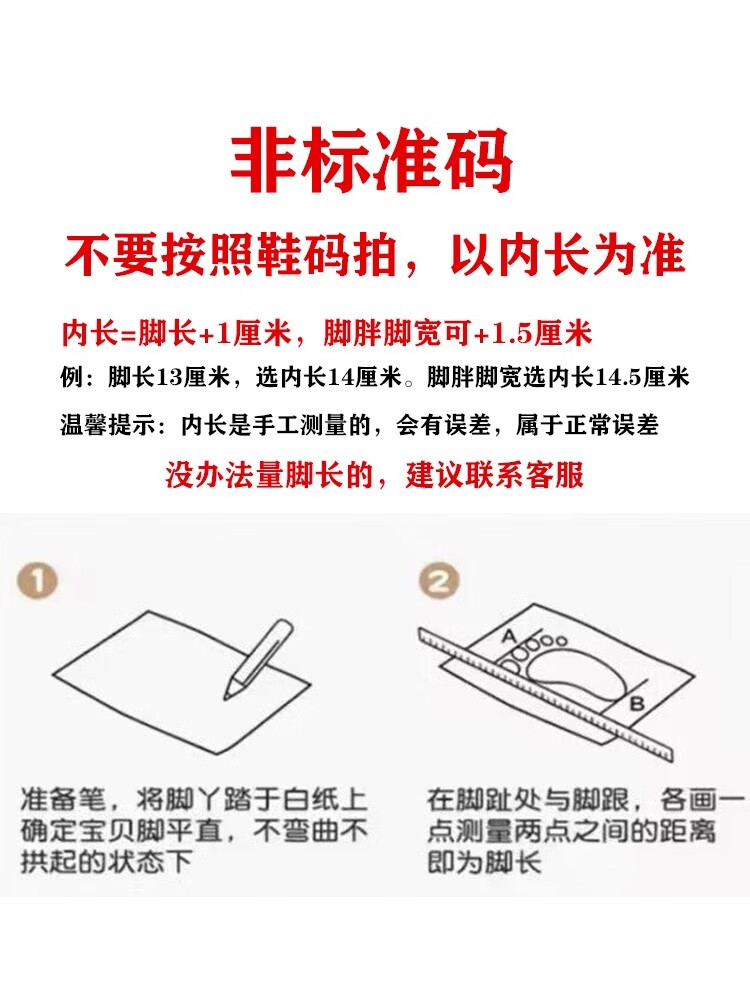 非标准码

不要按照鞋码拍，以内长为准

内长=脚长+1厘米，脚胖脚宽可+1.5厘米

例：脚长13厘米，选内长14厘米。脚胖脚宽选内长14.5厘米

温馨提示：内长是手工测量的，会有误差，属于正常误差

没办法量脚长的，建议联系客服

1

准备笔，将脚丫踏于白纸上确定宝贝脚平直，不弯曲不拱起的状态下

2

A

B

在脚趾处与脚跟，各画一点测量两点之间的距离即为脚长