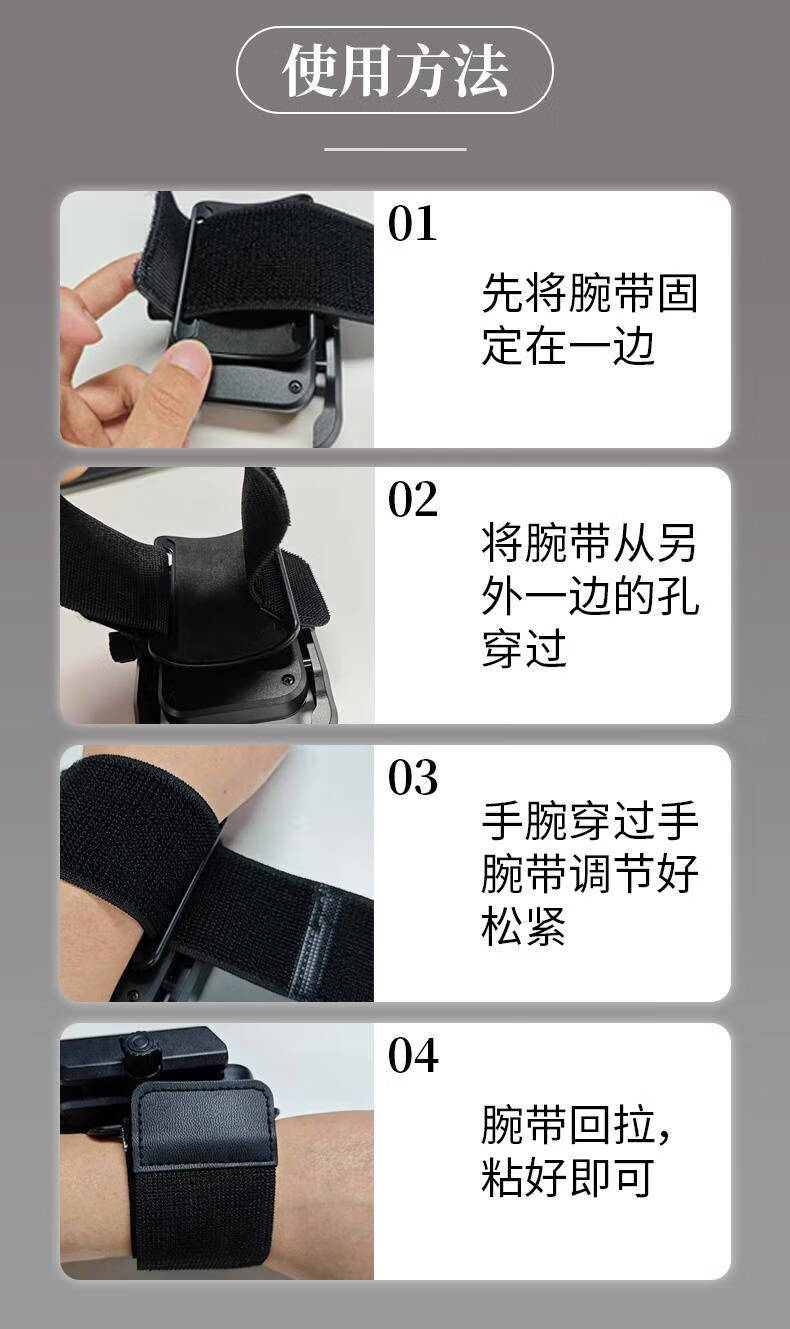 使用方法

01

先将腕带固定在一边

02

将腕带从另外一边的孔穿过

03

手腕穿过手腕带调节好松紧

04

腕带回拉，粘好即可