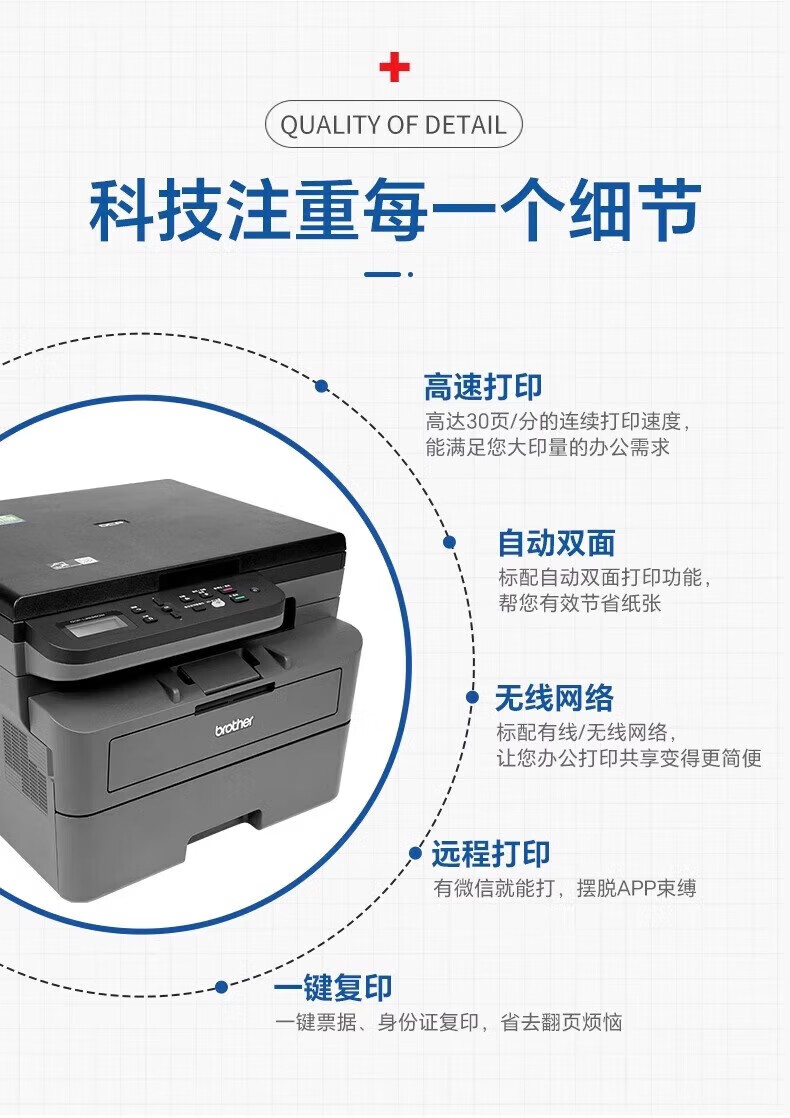 QUALITY OF DETAIL

科技注重每一个细节

高速打印
高达30页/分的连续打印速度，能满足您大印量的办公需求

自动双面
标配自动双面打印功能，帮您有效节省纸张

无线网络
标配有线/无线网络，让您办公打印共享变得更简便

远程打印
有微信就能打，摆脱APP束缚

一键复印
一键票据、身份证复印，省去翻页烦恼

brother