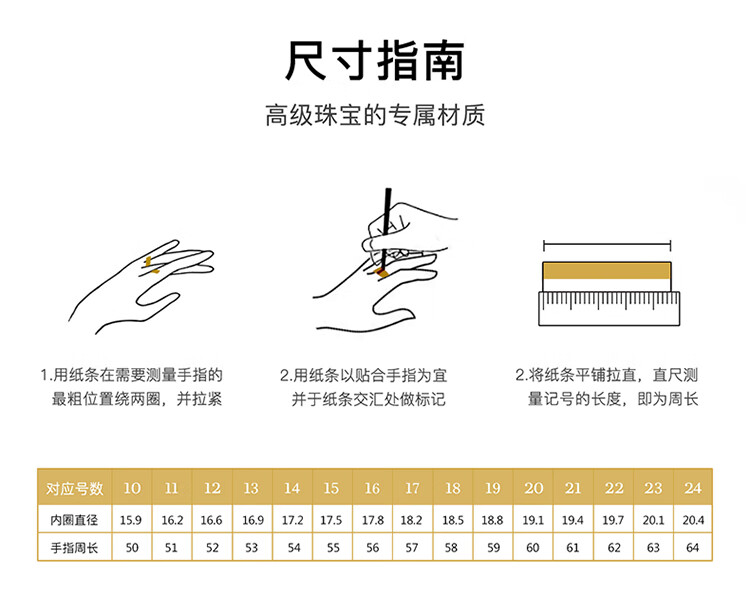 尺寸指南

高级珠宝的专属材质

1.用纸条在需要测量手指的最粗位置绕两圈，并拉紧

2.用纸条以贴合手指为宜并于纸条交汇处做标记

2.将纸条平铺拉直，直尺测量记号的长度，即为周长

| 对应号数 | 10 | 11 | 12 | 13 | 14 | 15 | 16 | 17 | 18 | 19 | 20 | 21 | 22 | 23 | 24 |
|---|---|---|---|---|---|---|---|---|---|---|---|---|---|---|---|
| 内圈直径 | 15.9 | 16.2 | 16.6 | 16.9 | 17.2 | 17.5 | 17.8 | 18.2 | 18.5 | 18.8 | 19.1 | 19.4 | 19.7 | 20.1 | 20.4 |
| 手指周长 | 50 | 51 | 52 | 53 | 54 | 55 | 56 | 57 | 58 | 59 | 60 | 61 | 62 | 63 | 64 |