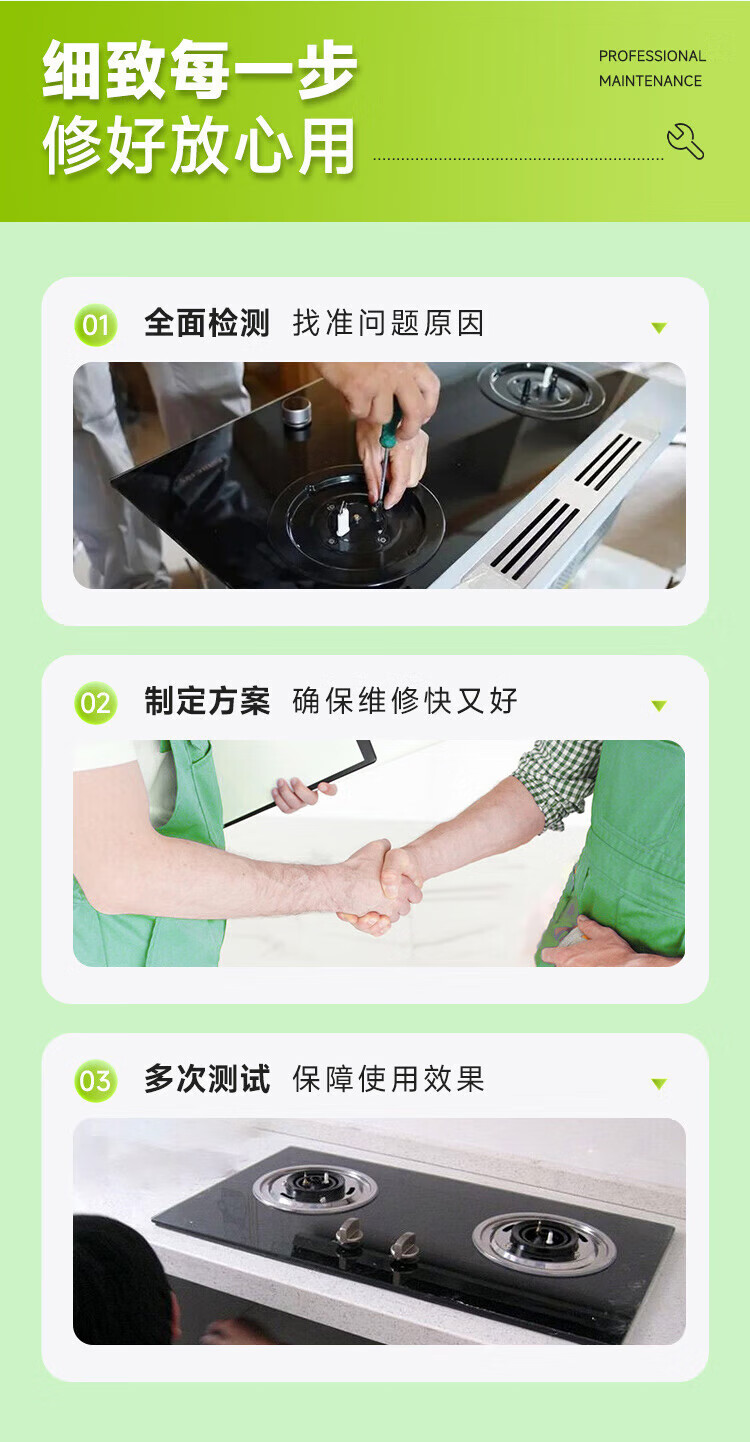 细致每一步
修好放心用

PROFESSIONAL
MAINTENANCE

01 全面检测 找准问题原因

02 制定方案 确保维修快又好

03 多次测试 保障使用效果