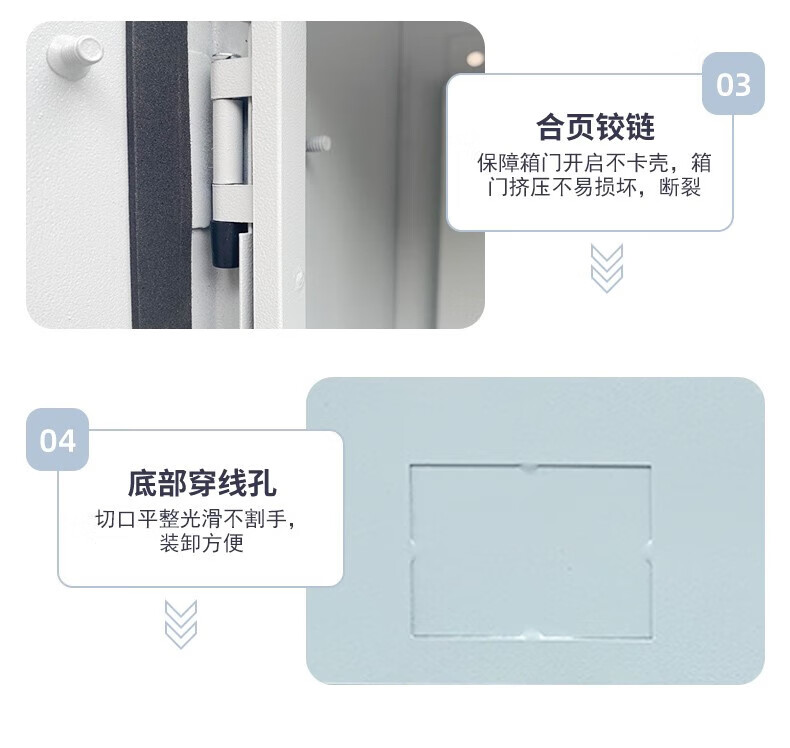 03

合页铰链

保障箱门开启不卡壳，箱门挤压不易损坏，断裂

04

底部穿线孔

切口平整光滑不割手，装卸方便