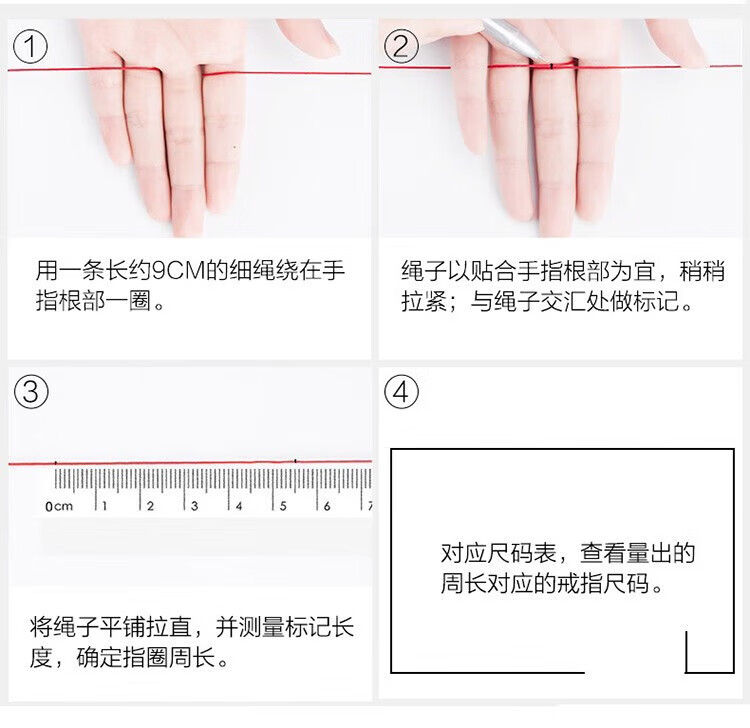 ①

用一条长约9CM的细绳绕在手指根部一圈。

②

绳子以贴合手指根部为宜，稍稍拉紧；与绳子交汇处做标记。

③

0cm 1 2 3 4 5 6 7

将绳子平铺拉直，并测量标记长度，确定指圈周长。

④

对应尺码表，查看量出的周长对应的戒指尺码。