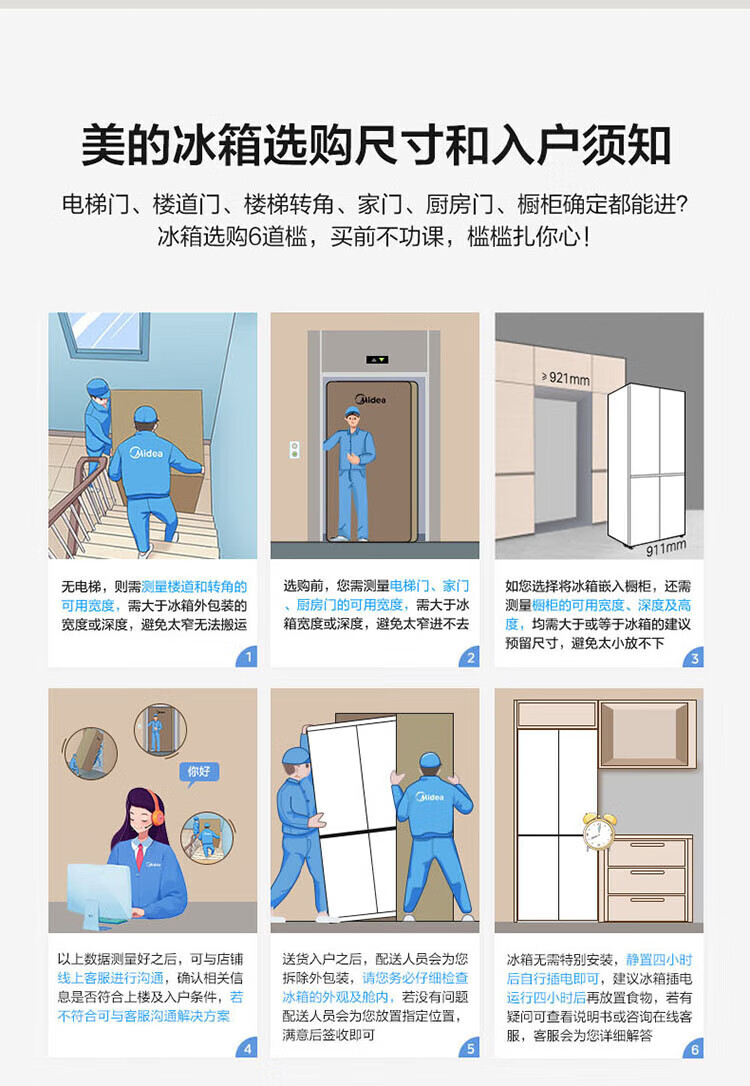 美的冰箱选购尺寸和入户须知

电梯门、楼道门、楼梯转角、家门、厨房门、橱柜确定都能进？
冰箱选购6道槛，买前不功课，槛槛扎你心！

Midea

无电梯，则需测量楼道和转角的可用宽度，需大于冰箱外包装的宽度或深度，避免太窄无法搬运

1

Midea

选购前，您需测量电梯门、家门、厨房门的可用宽度，需大于冰箱宽度或深度，避免太窄进不去

2

≥921mm

911mm

如您选择将冰箱嵌入橱柜，还需测量橱柜的可用宽度、深度及高度，均需大于或等于冰箱的建议预留尺寸，避免太小放不下

3

你好

以上数据测量好之后，可与店铺线上客服进行沟通，确认相关信息是否符合上楼及入户条件，若不符合可与客服沟通解决方案

4

Midea

送货入户之后，配送人员会为您拆除外包装，请您务必仔细检查冰箱的外观及舱内，若没有问题配送人员会为您放置指定位置，满意后签收即可

5

冰箱无需特别安装，静置四小时后自行插电即可，建议冰箱插电运行四小时后再放置食物，若有疑问可查看说明书或咨询在线客服，客服会为您详细解答

6