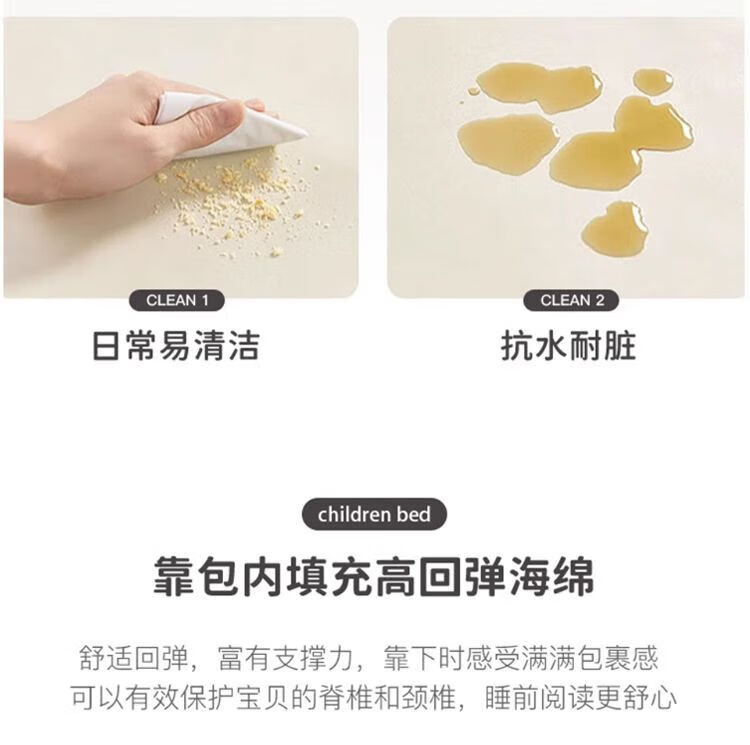 CLEAN 1
日常易清洁

CLEAN 2
抗水耐脏

children bed

靠包内填充高回弹海绵

舒适回弹，富有支撑力，靠下时感受满满包裹感
可以有效保护宝贝的脊椎和颈椎，睡前阅读更舒心