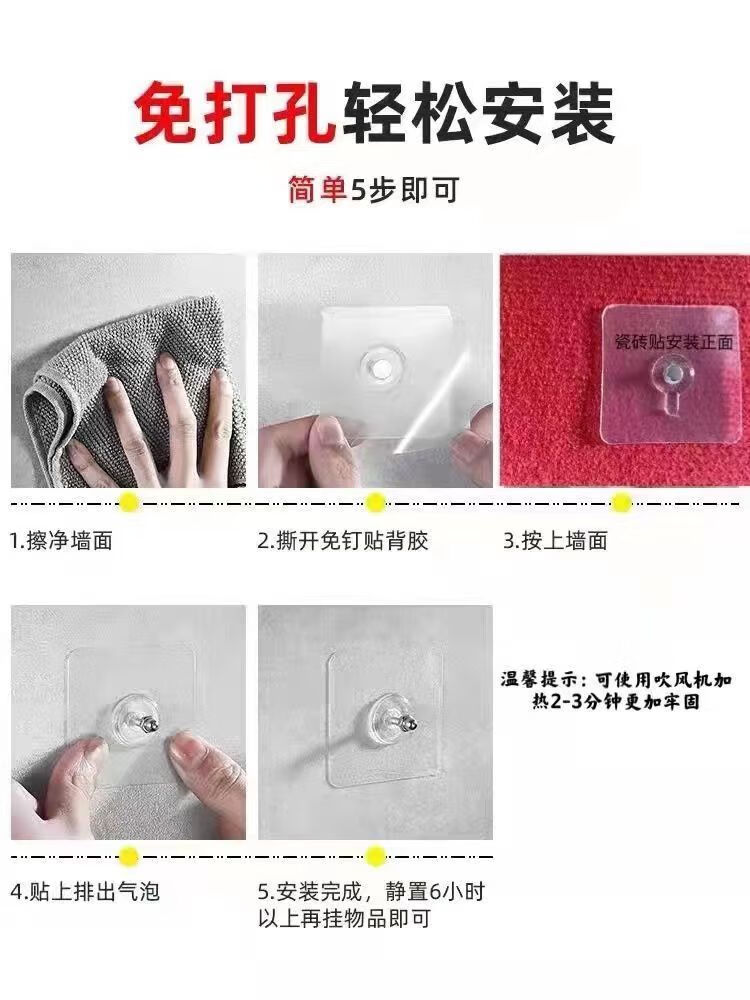 免打孔轻松安装

简单5步即可

瓷砖贴安装正面

1.擦净墙面

2.撕开免钉贴背胶

3.按上墙面

温馨提示：可使用吹风机加热2-3分钟更加牢固

4.贴上排出气泡

5.安装完成，静置6小时以上再挂物品即可