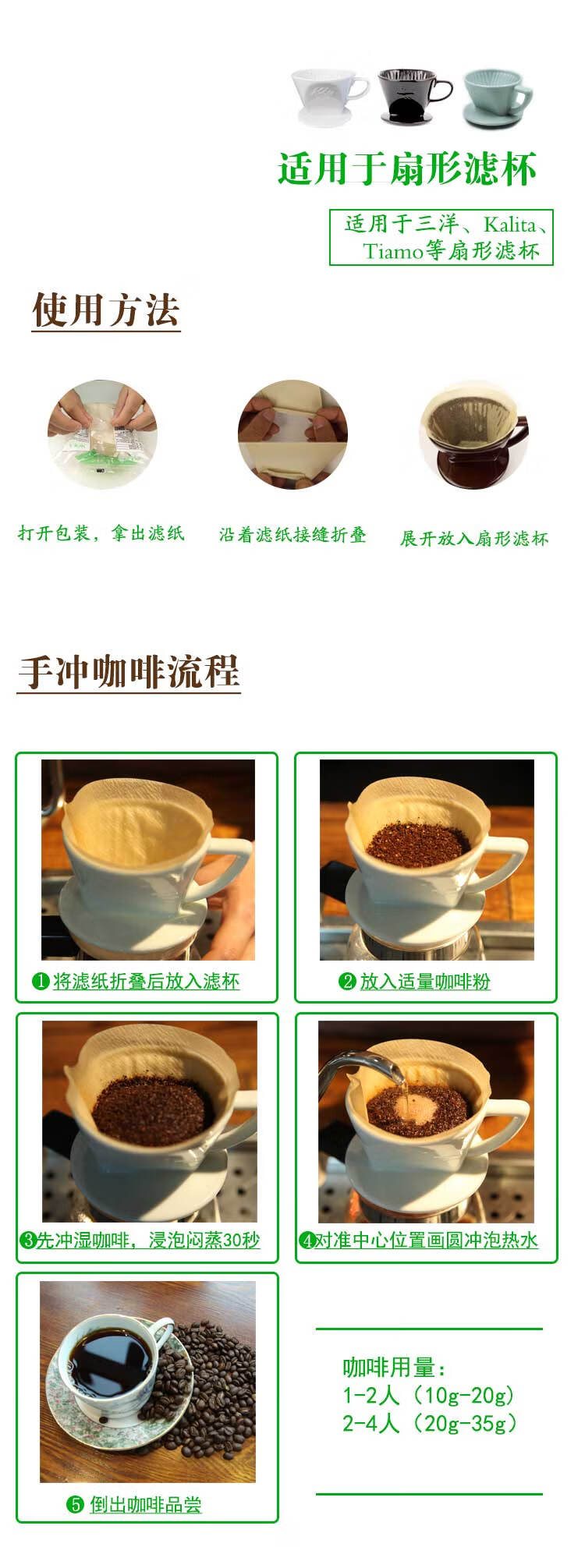 适用于扇形滤杯

适用于三洋、Kalita、Tiamo等扇形滤杯

使用方法

打开包装，拿出滤纸

沿着滤纸接缝折叠

展开放入扇形滤杯

手冲咖啡流程

❶将滤纸折叠后放入滤杯

❷放入适量咖啡粉

❸先冲湿咖啡，浸泡闷蒸30秒

❹对准中心位置画圆冲泡热水

❺倒出咖啡品尝

咖啡用量：
1-2人（10g-20g）
2-4人（20g-35g）