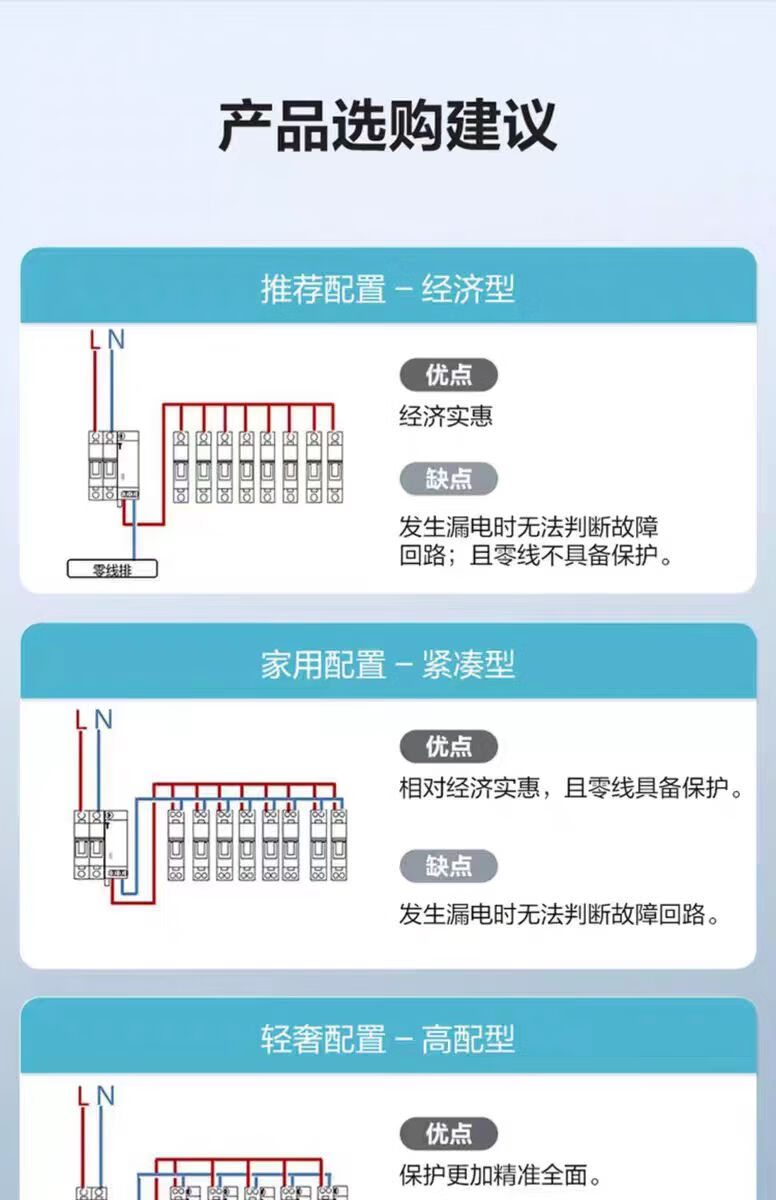 产品选购建议

推荐配置 – 经济型

L N

零线排

优点
经济实惠

缺点
发生漏电时无法判断故障回路；且零线不具备保护。

家用配置 – 紧凑型

L N

优点
相对经济实惠，且零线具备保护。

缺点
发生漏电时无法判断故障回路。

轻奢配置 – 高配型

L N

优点
保护更加精准全面。