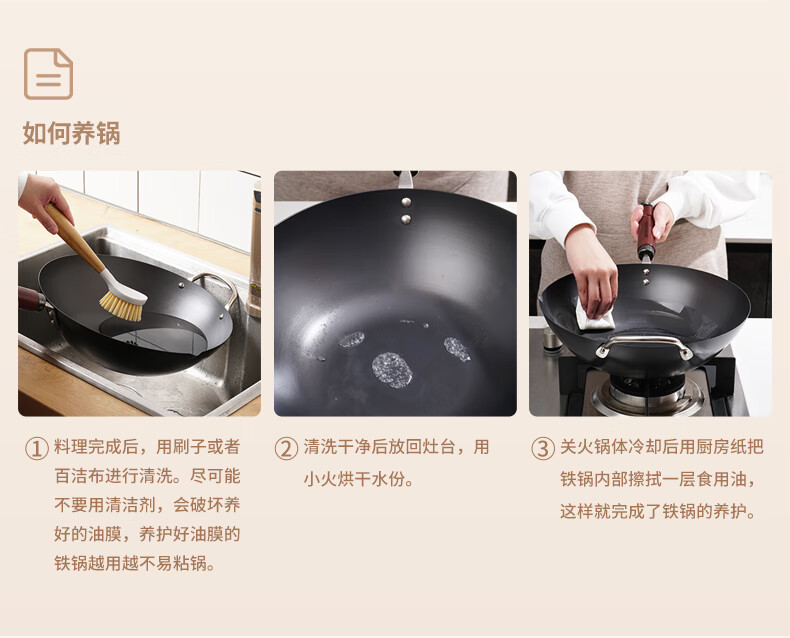 如何养锅

① 料理完成后，用刷子或者百洁布进行清洗。尽可能不要用清洁剂，会破坏养好的油膜，养护好油膜的铁锅越用越不易粘锅。

② 清洗干净后放回灶台，用小火烘干水份。

③ 关火锅体冷却后用厨房纸把铁锅内部擦拭一层食用油，这样就完成了铁锅的养护。