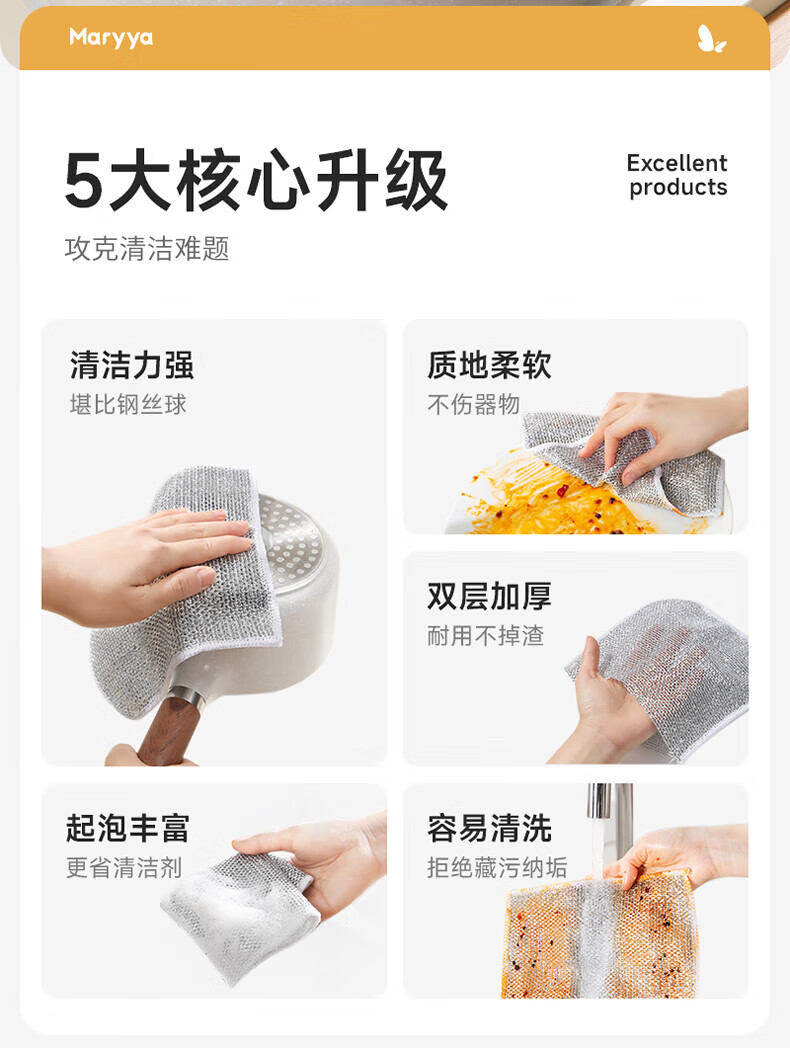 Maryya

5大核心升级

Excellent products

攻克清洁难题

清洁力强
堪比钢丝球

质地柔软
不伤器物

双层加厚
耐用不掉渣

起泡丰富
更省清洁剂

容易清洗
拒绝藏污纳垢