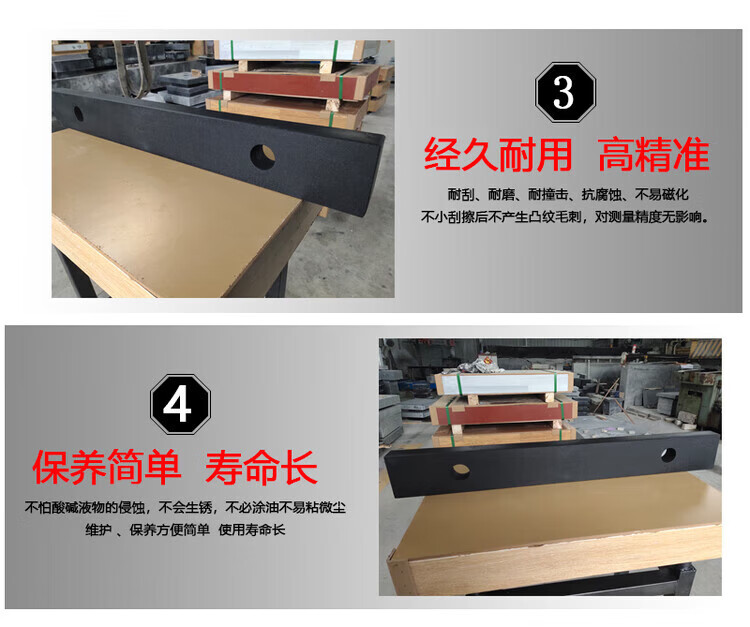 3

经久耐用 高精准

耐刮、耐磨、耐撞击、抗腐蚀、不易磁化
不小刮擦后不产生凸纹毛刺，对测量精度无影响。

4

保养简单 寿命长

不怕酸碱液物的侵蚀，不会生锈，不必涂油不易粘微尘
维护 、保养方便简单 使用寿命长