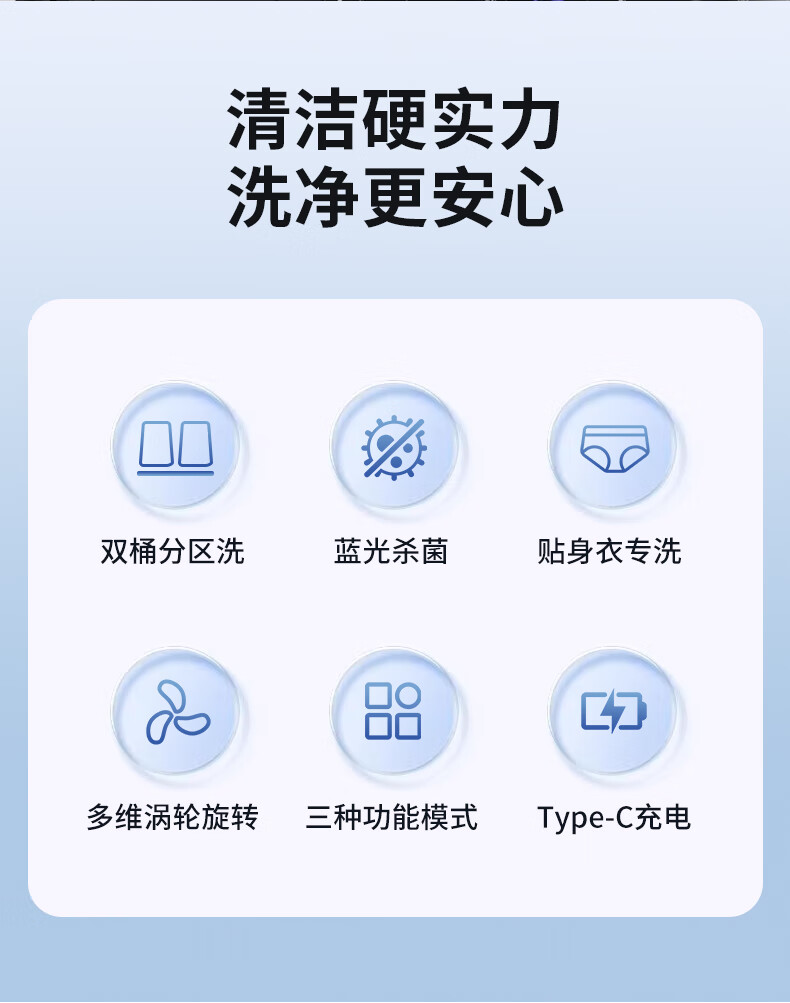 清洁硬实力
洗净更安心

双桶分区洗

蓝光杀菌

贴身衣专洗

多维涡轮旋转

三种功能模式

Type-C充电