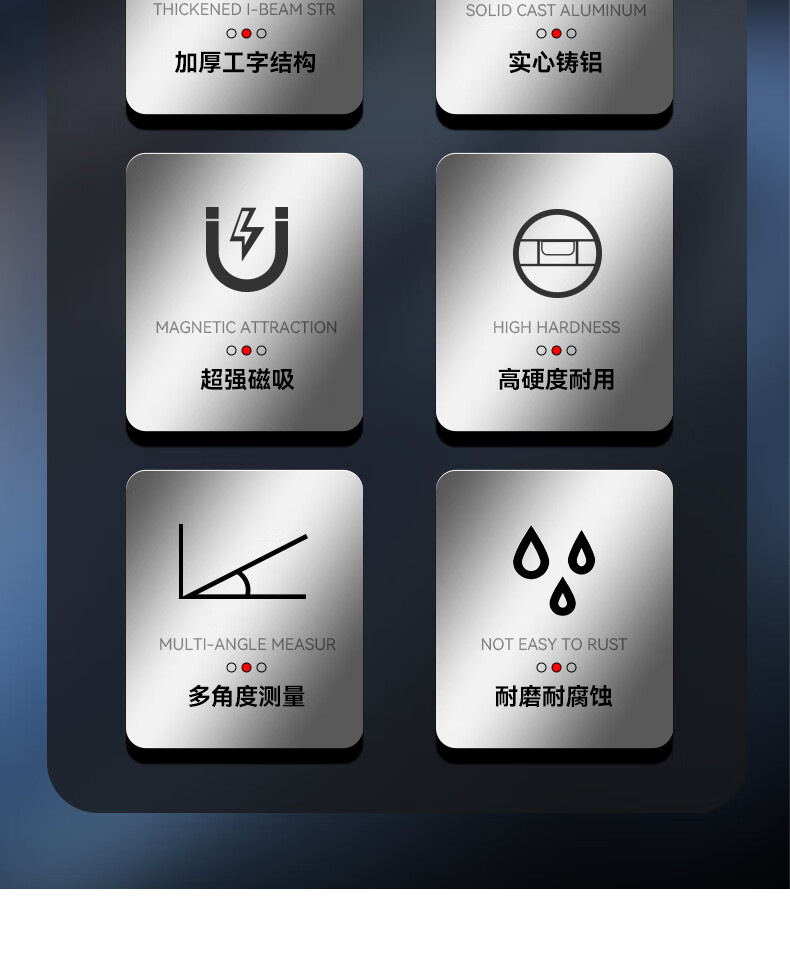 THICKENED I-BEAM STR

加厚工字结构

SOLID CAST ALUMINUM

实心铸铝

MAGNETIC ATTRACTION

超强磁吸

HIGH HARDNESS

高硬度耐用

MULTI-ANGLE MEASUR

多角度测量

NOT EASY TO RUST

耐磨耐腐蚀