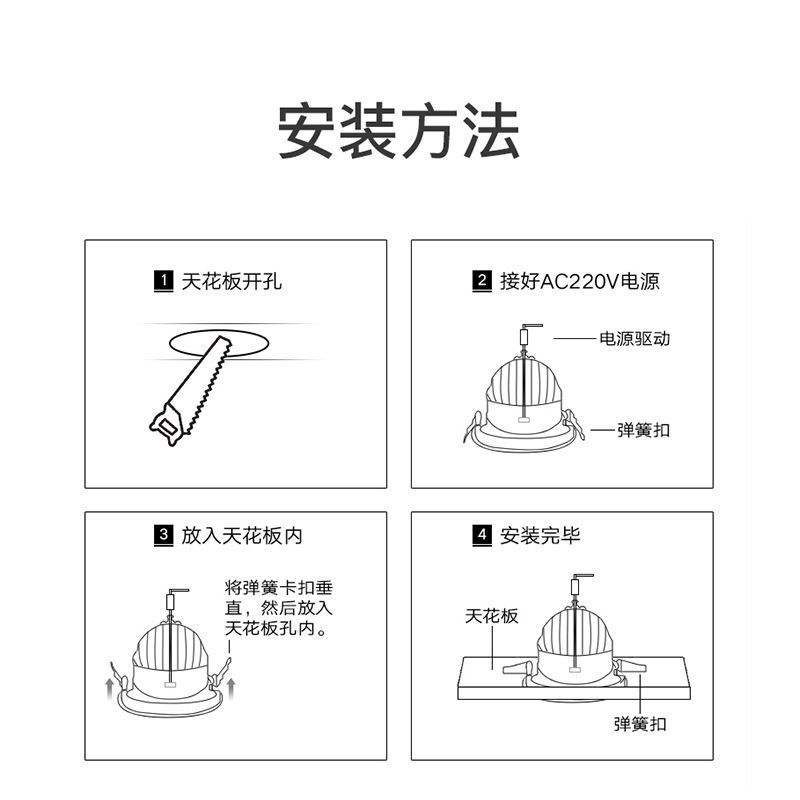 安装方法

1 天花板开孔

2 接好AC220V电源

电源驱动

弹簧扣

3 放入天花板内

将弹簧卡扣垂直，然后放入天花板孔内。

4 安装完毕

天花板

弹簧扣