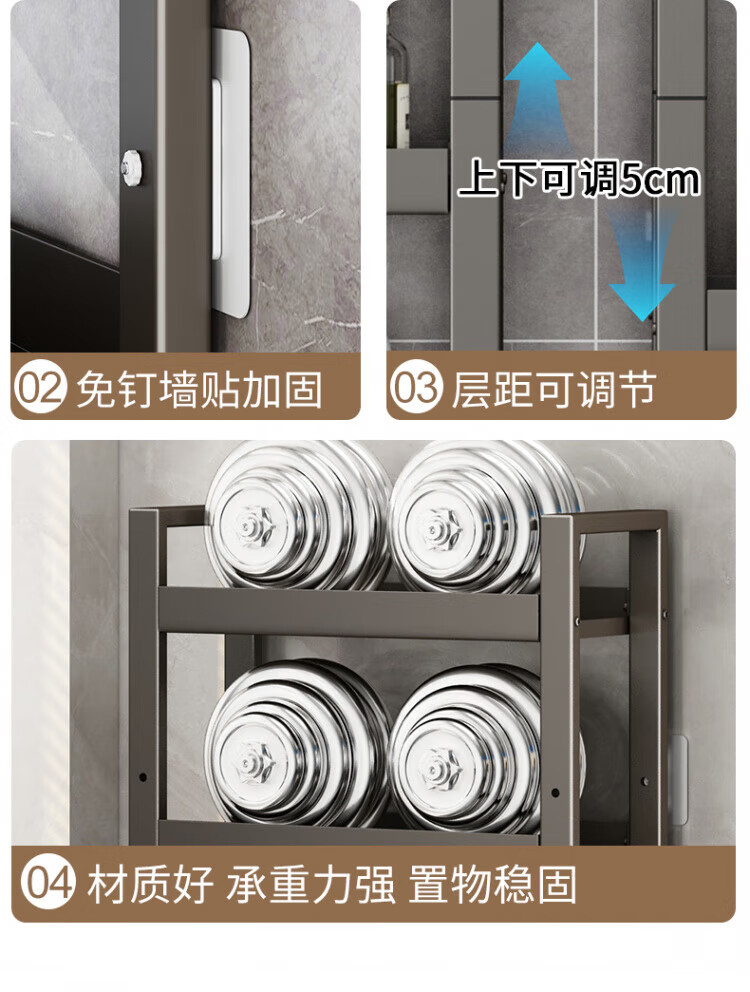 02 免钉墙贴加固

上下可调5cm

03 层距可调节

04 材质好 承重力强 置物稳固