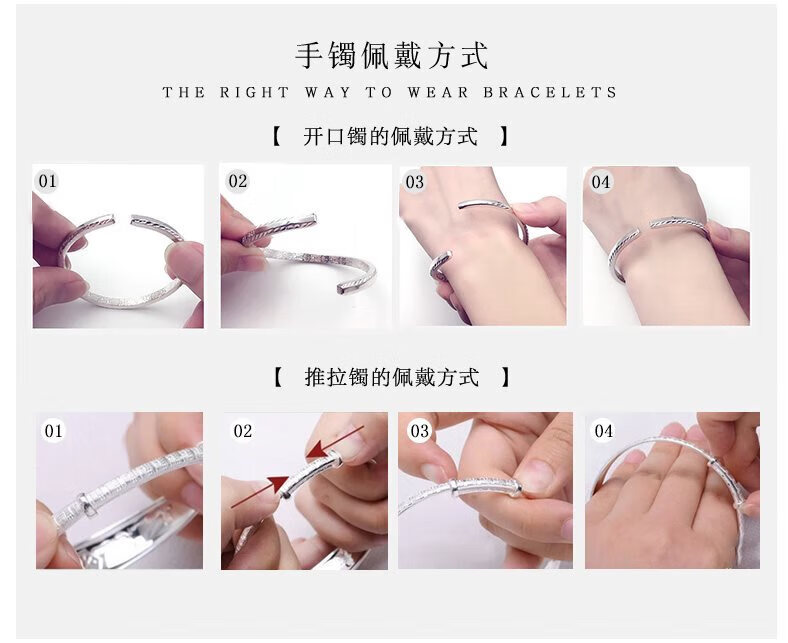 手镯佩戴方式

THE RIGHT WAY TO WEAR BRACELETS

【 开口镯的佩戴方式 】

01

02

03

04

【 推拉镯的佩戴方式 】

01

02

03

04