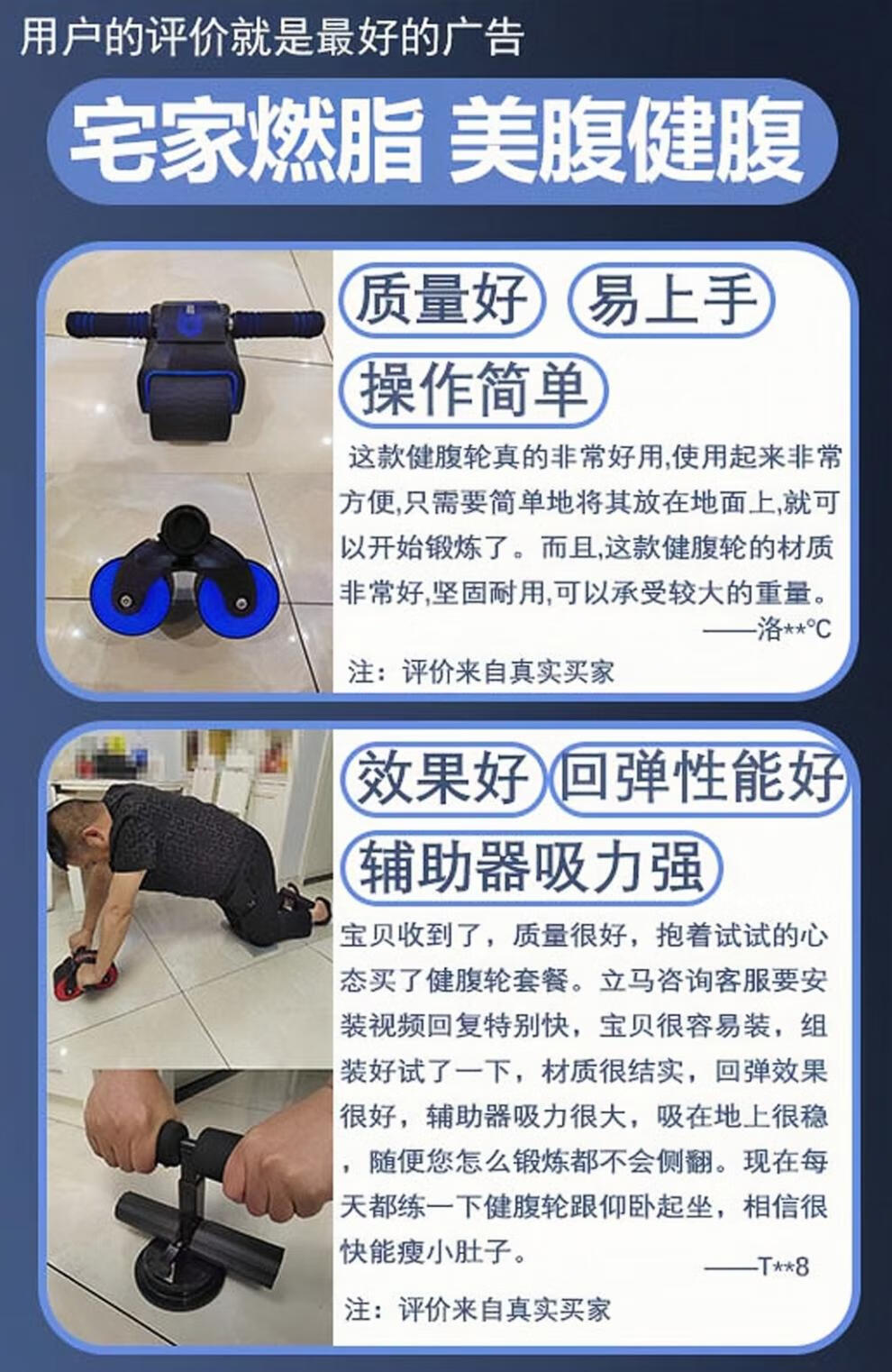 用户的评价就是最好的广告

宅家燃脂 美腹健腹

质量好 易上手

操作简单

这款健腹轮真的非常好用,使用起来非常方便,只需要简单地将其放在地面上,就可以开始锻炼了。而且,这款健腹轮的材质非常好,坚固耐用,可以承受较大的重量。

——洛**°C

注：评价来自真实买家

效果好 回弹性能好

辅助器吸力强

宝贝收到了，质量很好，抱着试试的心态买了健腹轮套餐。立马咨询客服要安装视频回复特别快，宝贝很容易装，组装好试了一下，材质很结实，回弹效果很好，辅助器吸力很大，吸在地上很稳，随便您怎么锻炼都不会侧翻。现在每天都练一下健腹轮跟仰卧起坐，相信很快能瘦小肚子。

——T**8

注：评价来自真实买家