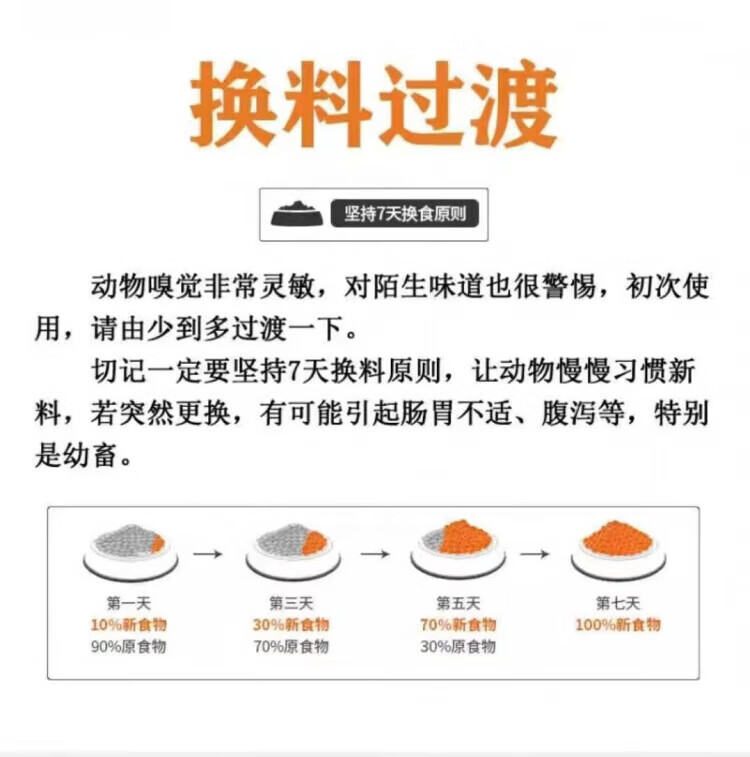 换料过渡

坚持7天换食原则

动物嗅觉非常灵敏，对陌生味道也很警惕，初次使用，请由少到多过渡一下。

切记一定要坚持7天换料原则，让动物慢慢习惯新料，若突然更换，有可能引起肠胃不适、腹泻等，特别是幼畜。

第一天
10%新食物
90%原食物

第三天
30%新食物
70%原食物

第五天
70%新食物
30%原食物

第七天
100%新食物