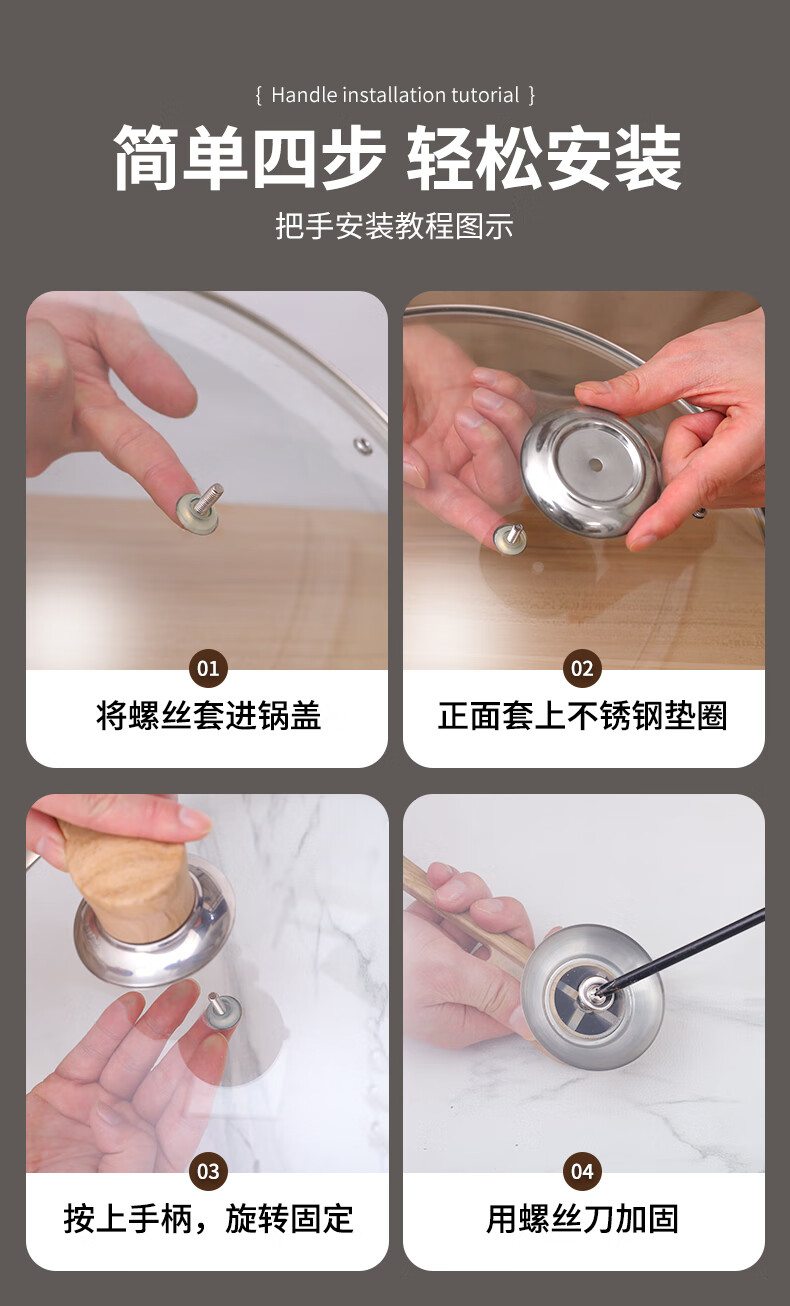 { Handle installation tutorial }

简单四步 轻松安装

把手安装教程图示

01

将螺丝套进锅盖

02

正面套上不锈钢垫圈

03

按上手柄，旋转固定

04

用螺丝刀加固