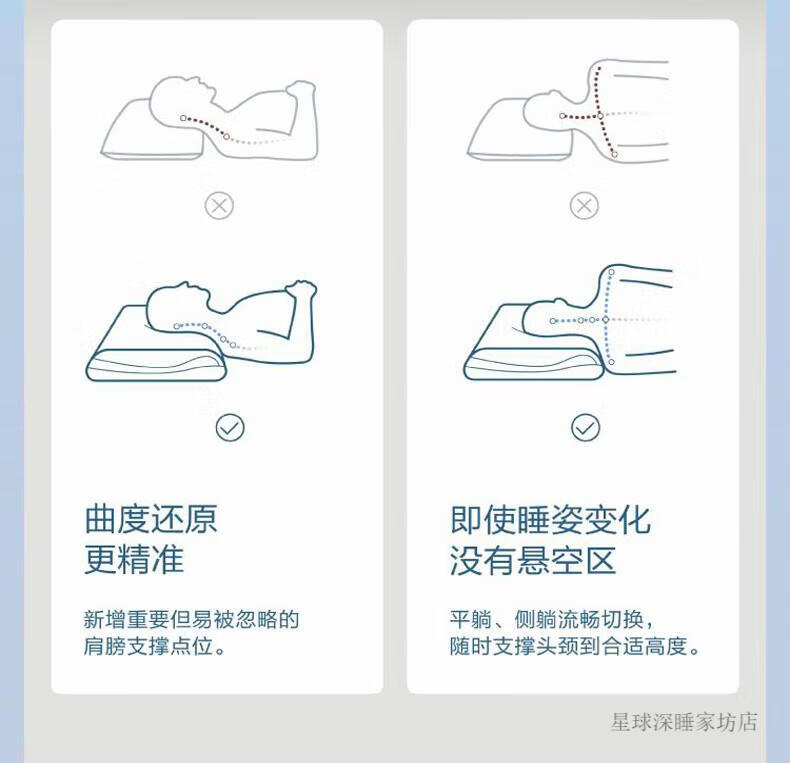 曲度还原
更精准

新增重要但易被忽略的肩膀支撑点位。

即使睡姿变化
没有悬空区

平躺、侧躺流畅切换，随时支撑头颈到合适高度。

星球深睡家坊店