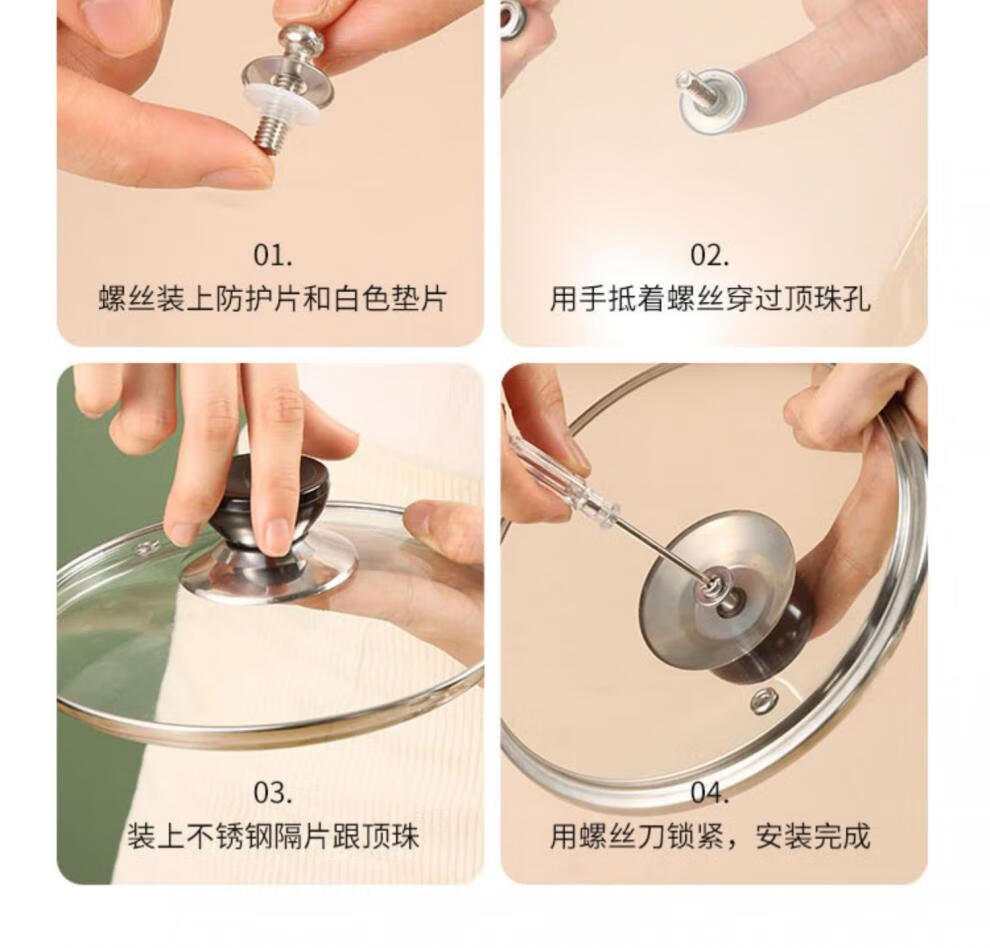 01.
螺丝装上防护片和白色垫片

02.
用手抵着螺丝穿过顶珠孔

03.
装上不锈钢隔片跟顶珠

04.
用螺丝刀锁紧，安装完成