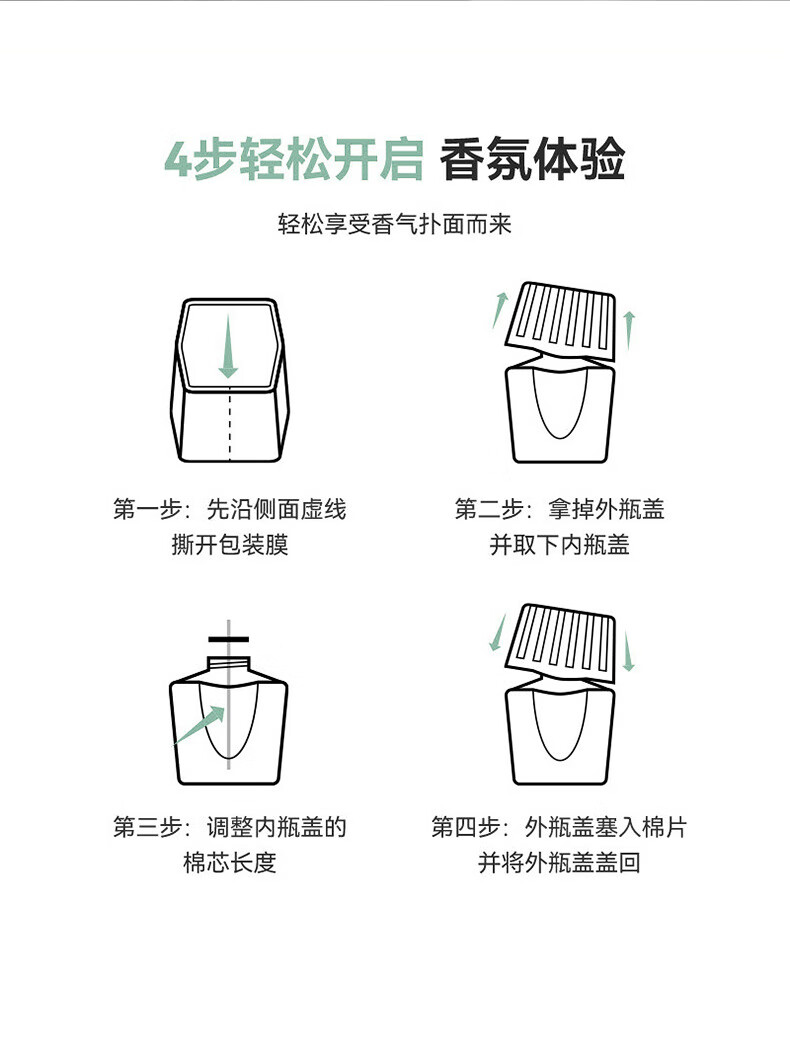 4步轻松开启 香氛体验

轻松享受香气扑面而来

第一步：先沿侧面虚线撕开包装膜

第二步：拿掉外瓶盖并取下内瓶盖

第三步：调整内瓶盖的棉芯长度

第四步：外瓶盖塞入棉片并将外瓶盖盖回