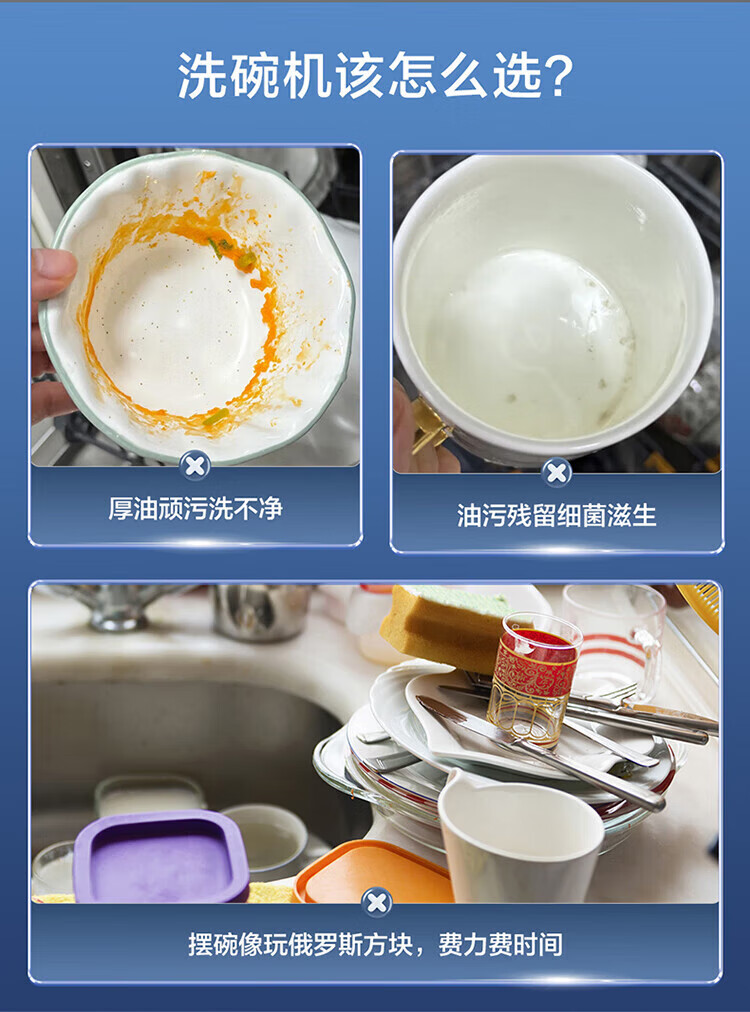 洗碗机该怎么选?

厚油顽污洗不净

油污残留细菌滋生

摆碗像玩俄罗斯方块，费力费时间