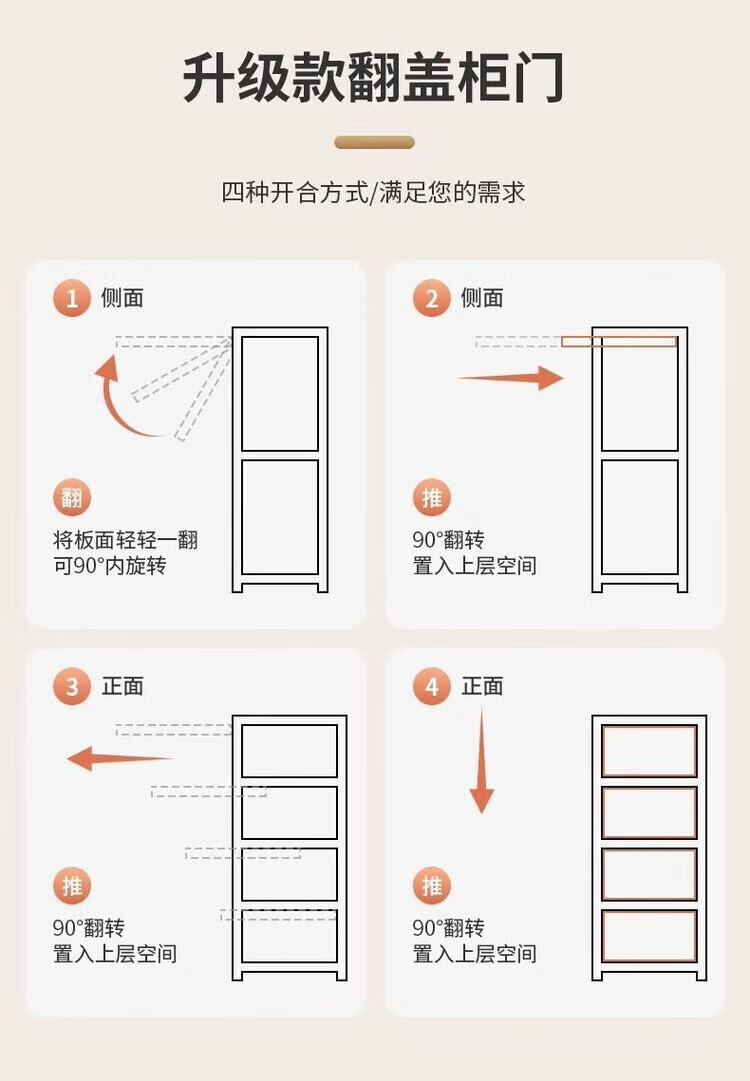 升级款翻盖柜门

四种开合方式/满足您的需求

1 侧面

翻

将板面轻轻一翻
可90°内旋转

2 侧面

推

90°翻转
置入上层空间

3 正面

推

90°翻转
置入上层空间

4 正面

推

90°翻转
置入上层空间