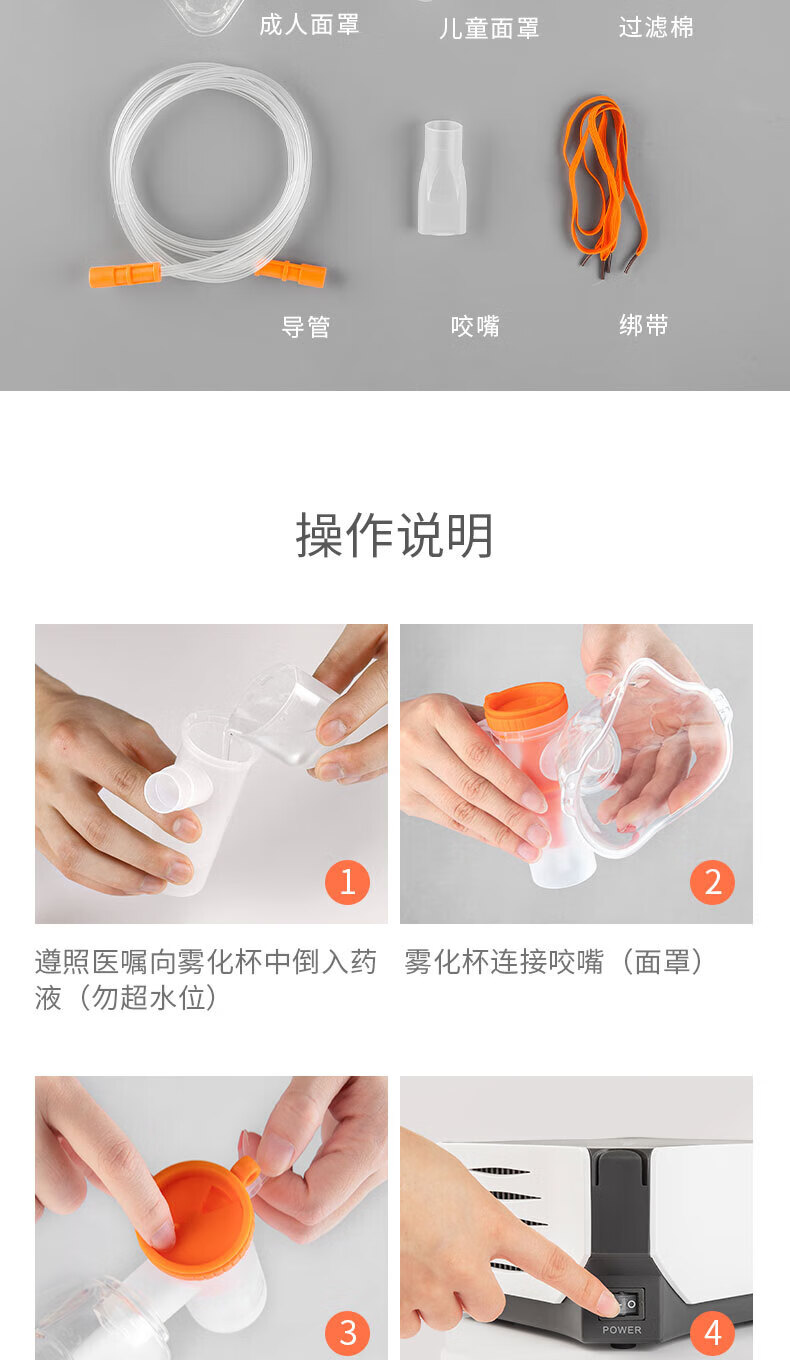 成人面罩 儿童面罩 过滤棉

导管 咬嘴 绑带

操作说明

1

遵照医嘱向雾化杯中倒入药液（勿超水位）

2

雾化杯连接咬嘴（面罩）

3

POWER

4